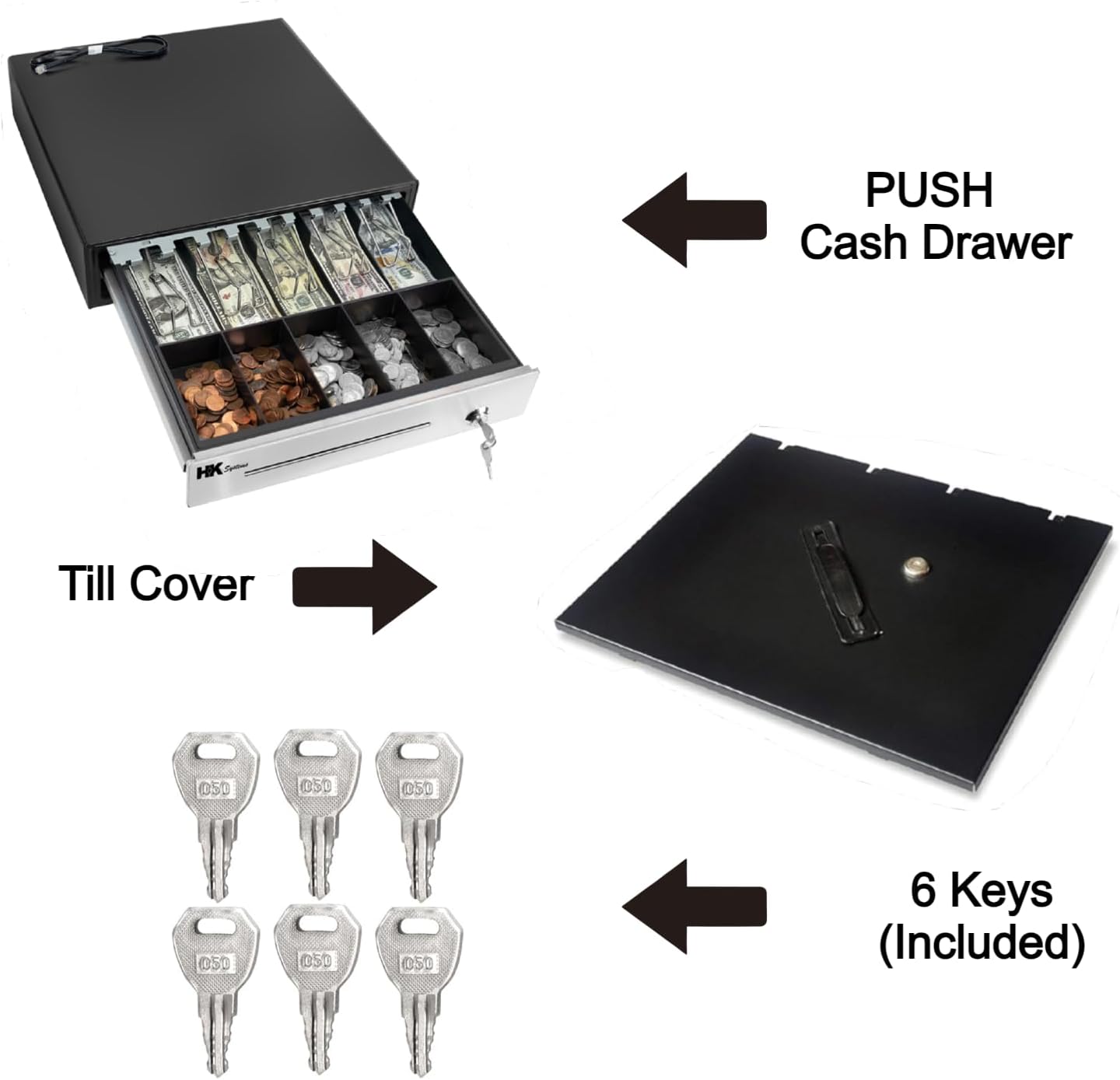 PUSH
Cash Drawer

HK Systems

Till Cover

050

050

050

050

050

050

6 Keys
(Included)