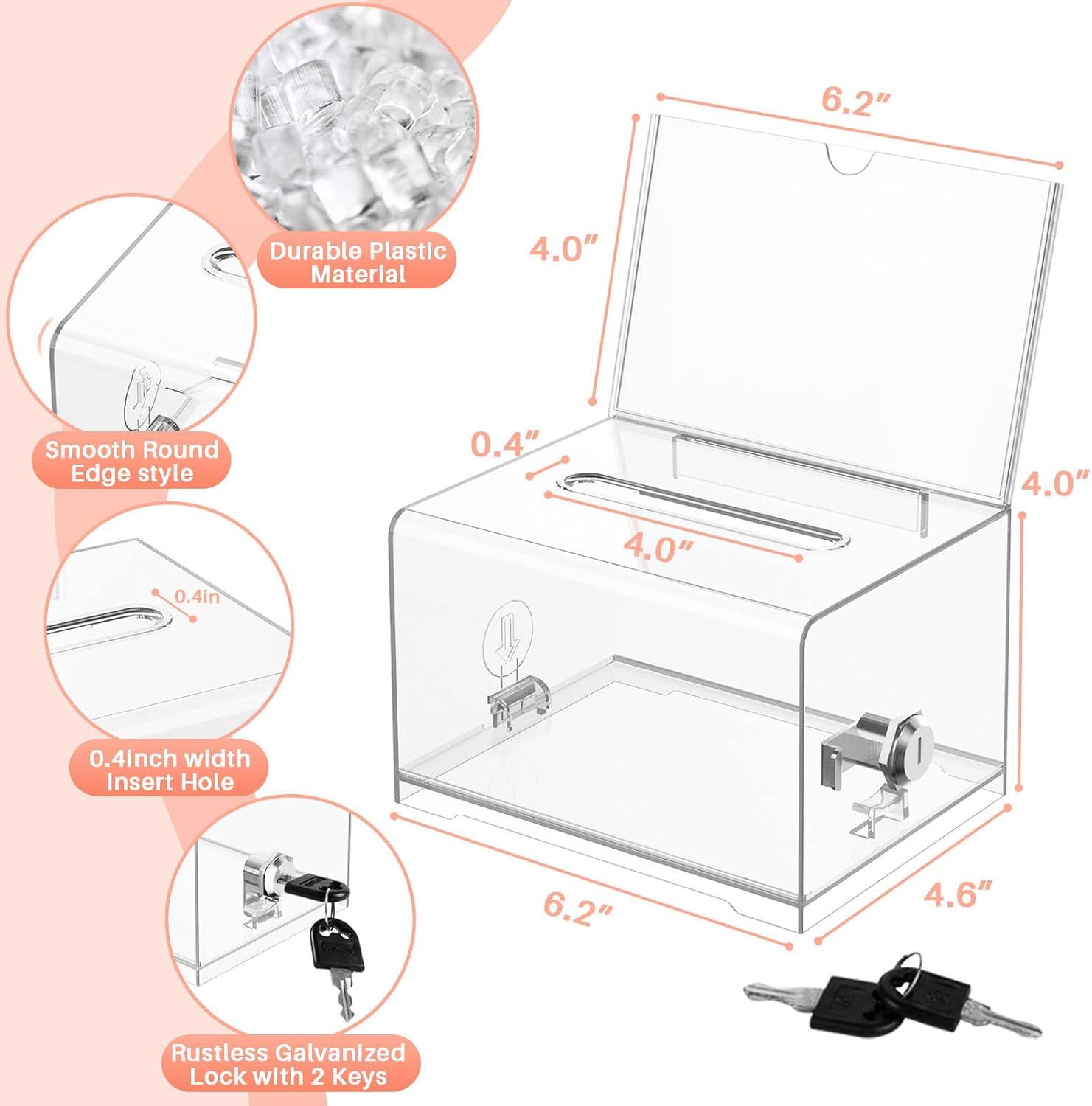 Durable Plastic Material

Smooth Round Edge style

0.4in

0.4inch width Insert Hole

Rustless Galvanized Lock with 2 Keys

6.2″

4.0″

0.4″

4.0″

4.0″

6.2″

4.6″