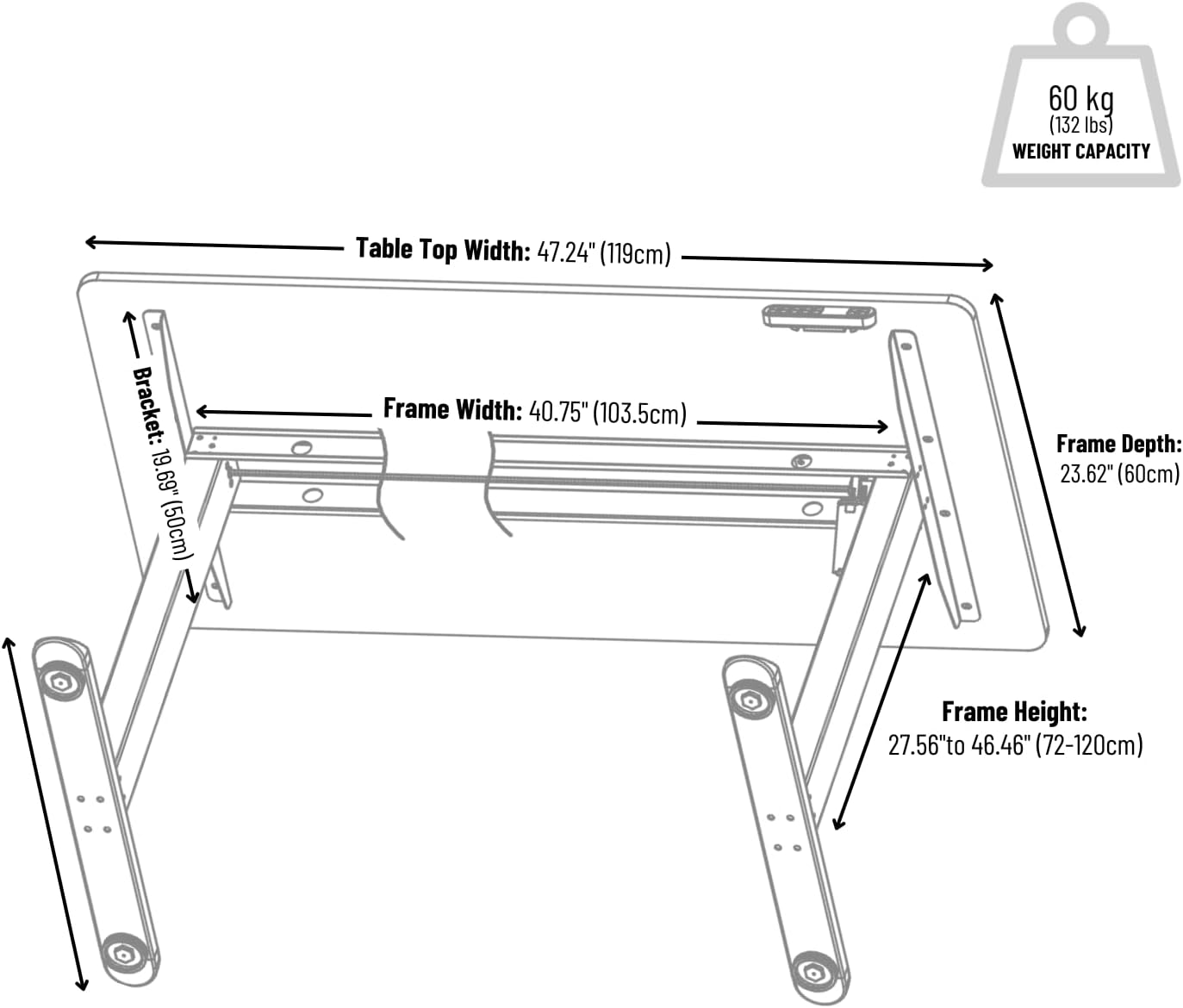 60 kg
(132 lbs)
WEIGHT CAPACITY

Table Top Width: 47.24" (119cm)

Bracket: 19.69" (50cm)

Frame Width: 40.75" (103.5cm)

Frame Depth:
23.62" (60cm)

Frame Height:
27.56"to 46.46" (72-120cm)