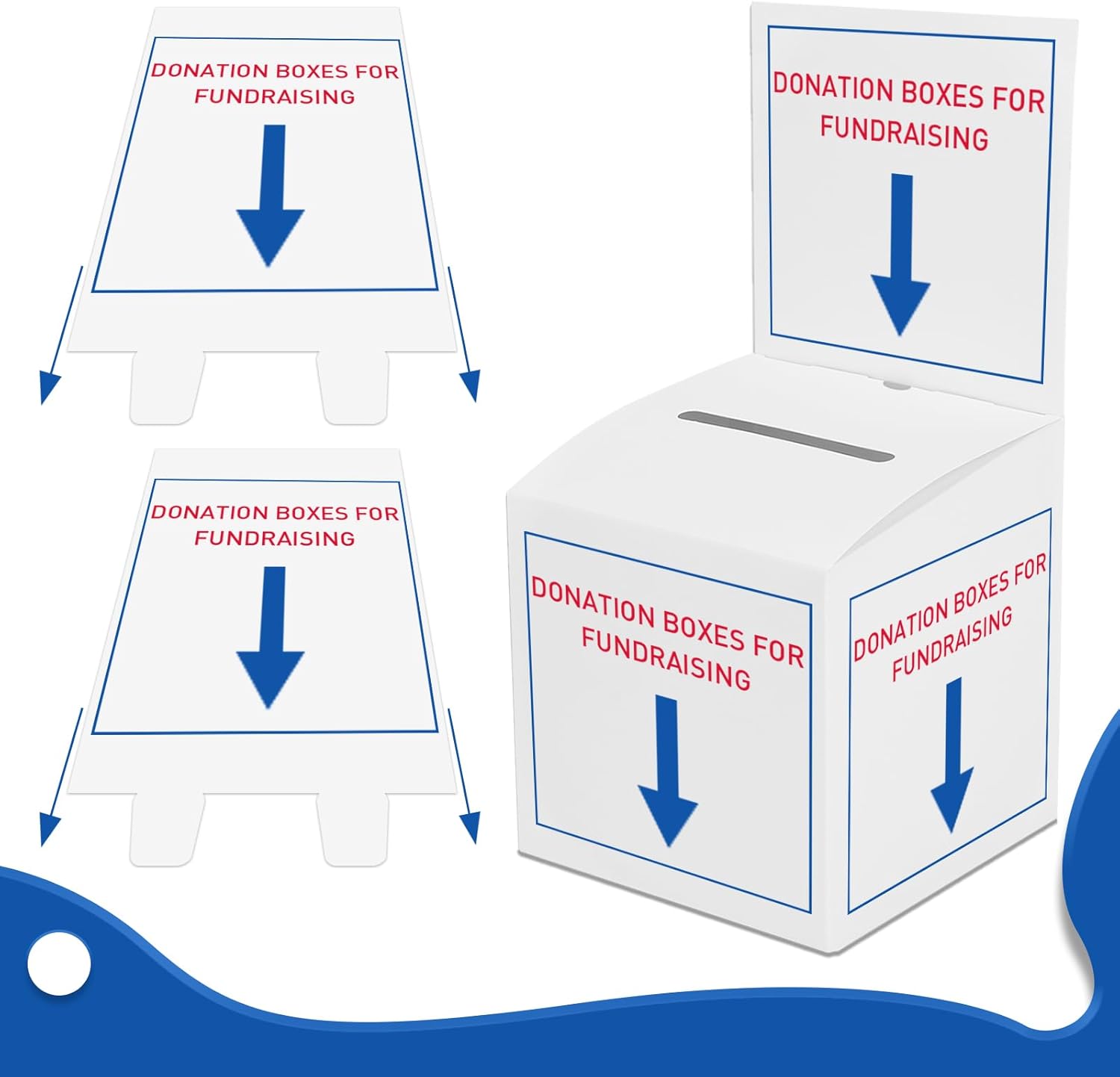 DONATION BOXES FOR FUNDRAISING

DONATION BOXES FOR FUNDRAISING

DONATION BOXES FOR FUNDRAISING

DONATION BOXES FOR FUNDRAISING

DONATION BOXES FOR FUNDRAISING