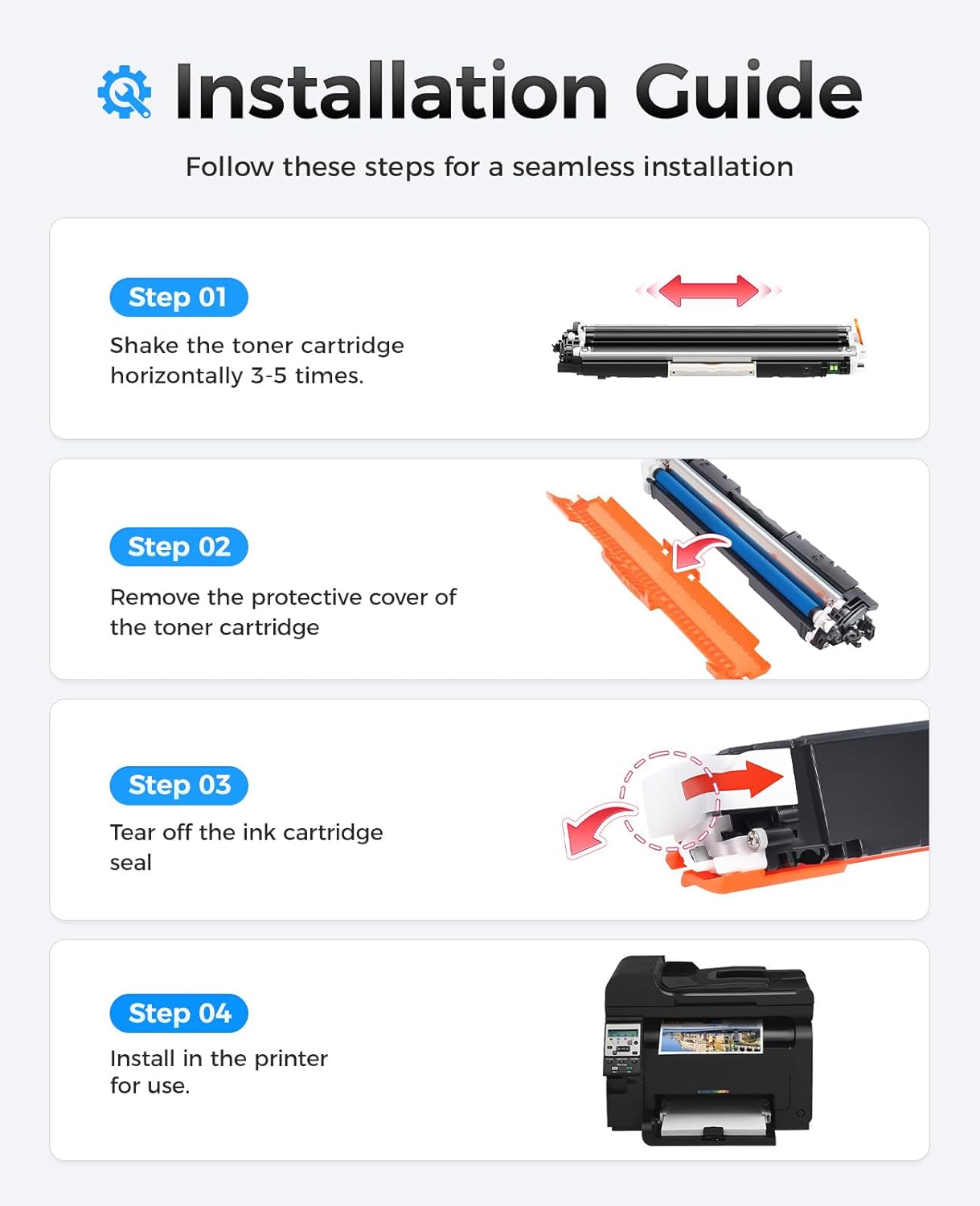 Installation Guide

Follow these steps for a seamless installation

Step 01

Shake the toner cartridge horizontally 3-5 times.

Step 02

Remove the protective cover of the toner cartridge

Step 03

Tear off the ink cartridge seal

Step 04

Install in the printer for use.