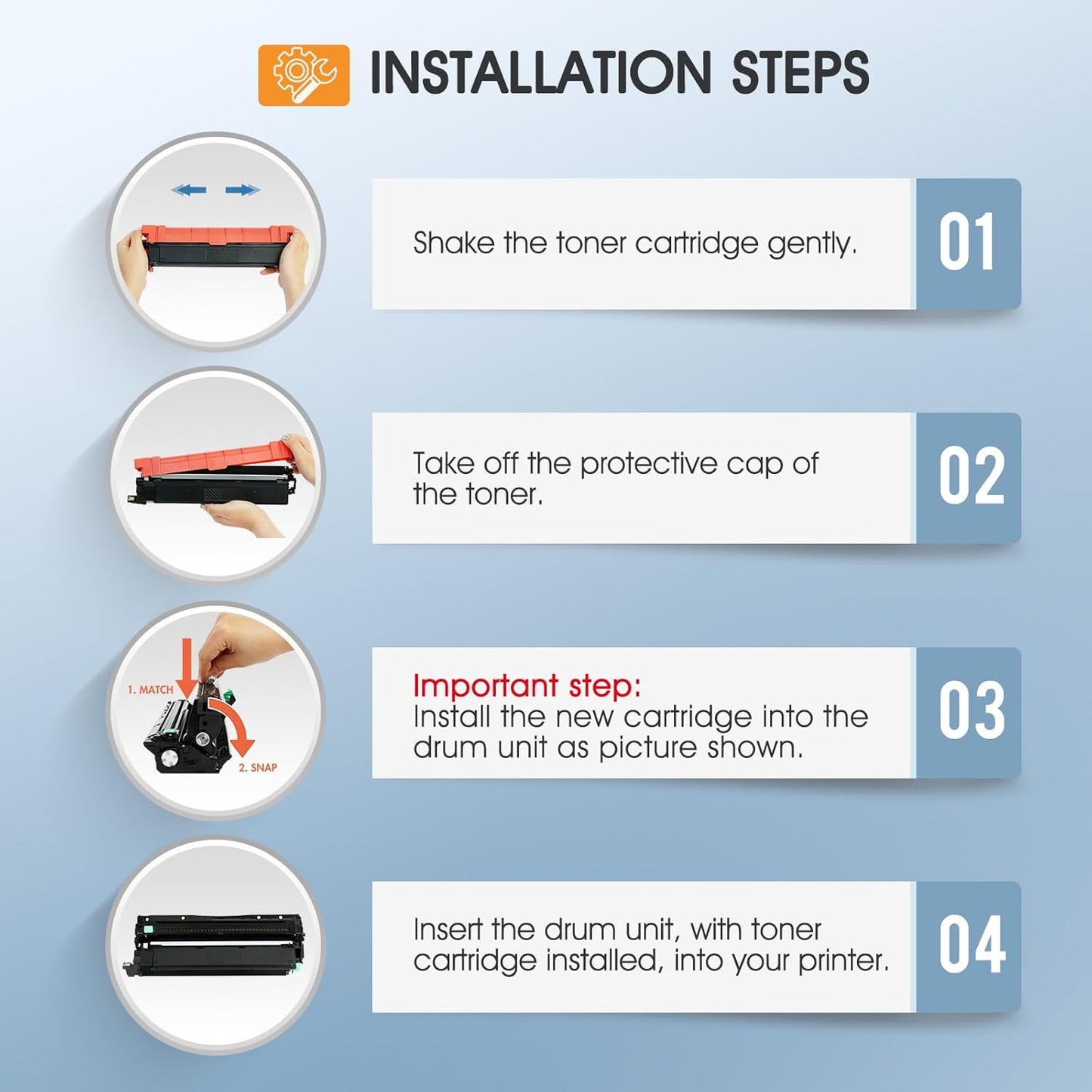 INSTALLATION STEPS

Shake the toner cartridge gently.

01

Take off the protective cap of the toner.

02

1. MATCH

2. SNAP

Important step:
Install the new cartridge into the drum unit as picture shown.

03

Insert the drum unit, with toner cartridge installed, into your printer.

04