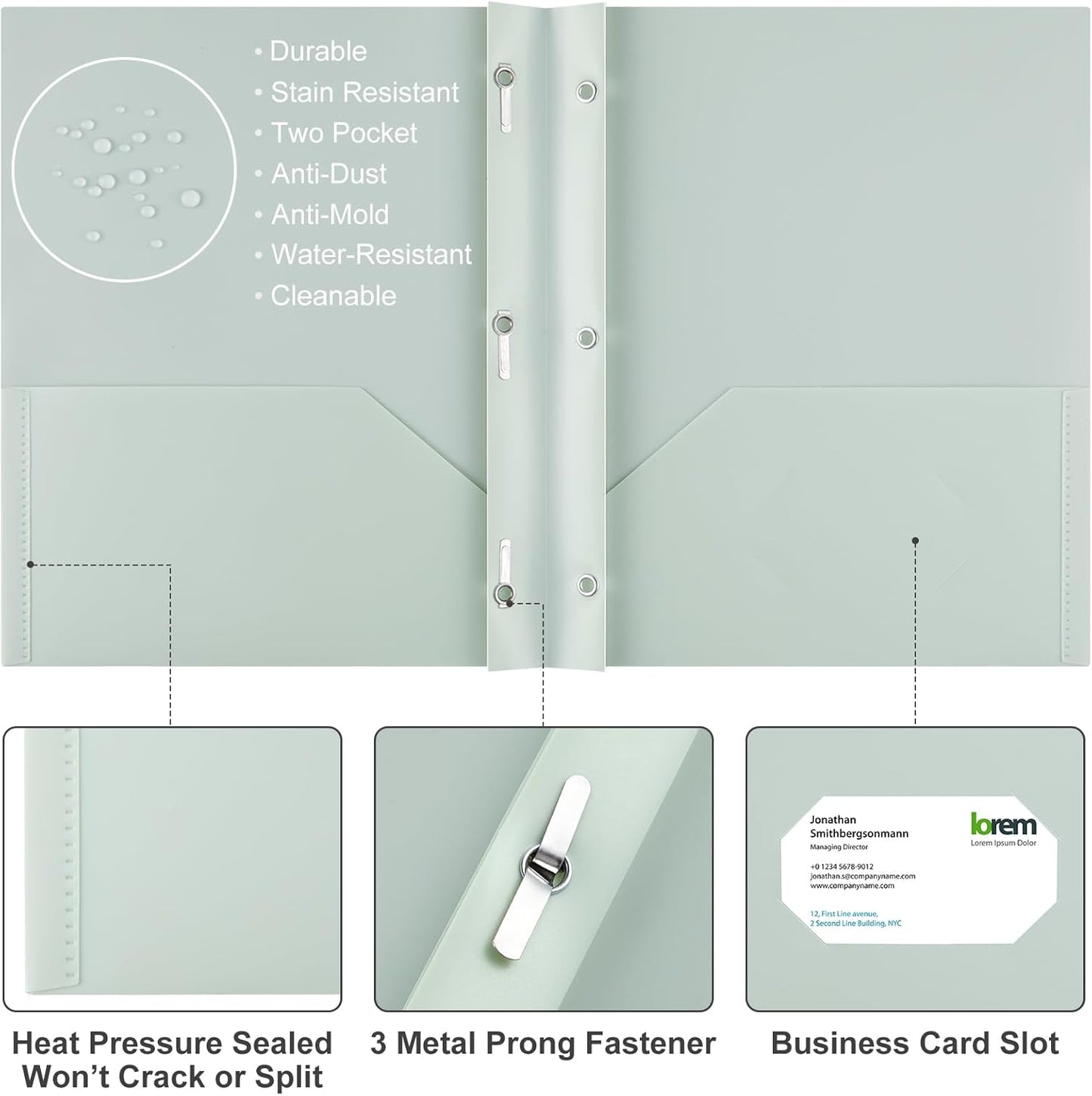 • Durable
• Stain Resistant
• Two Pocket
• Anti-Dust
• Anti-Mold
• Water-Resistant
• Cleanable

Jonathan Smithbergsonmann
Managing Director
+0 1234 5678-9012
jonathan.s@companyname.com
www.companyname.com
12, First Line avenue,
2 Second Line Building, NYC

lorem
Lorem Ipsum Dolor

Heat Pressure Sealed Won't Crack or Split

3 Metal Prong Fastener

Business Card Slot