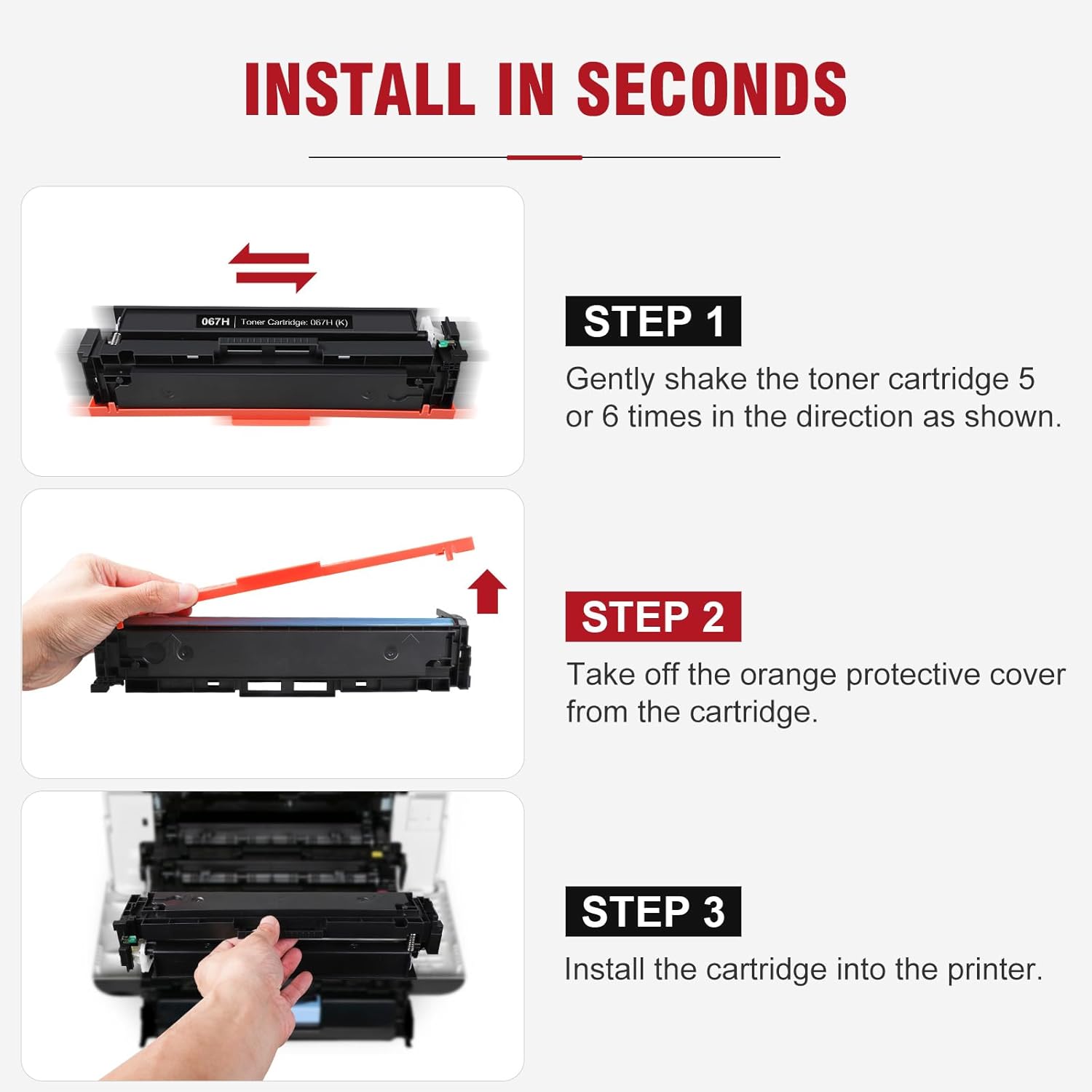 INSTALL IN SECONDS

067H | Toner Cartridge: 067H (K)

STEP 1

Gently shake the toner cartridge 5 or 6 times in the direction as shown.

STEP 2

Take off the orange protective cover from the cartridge.

STEP 3

Install the cartridge into the printer.