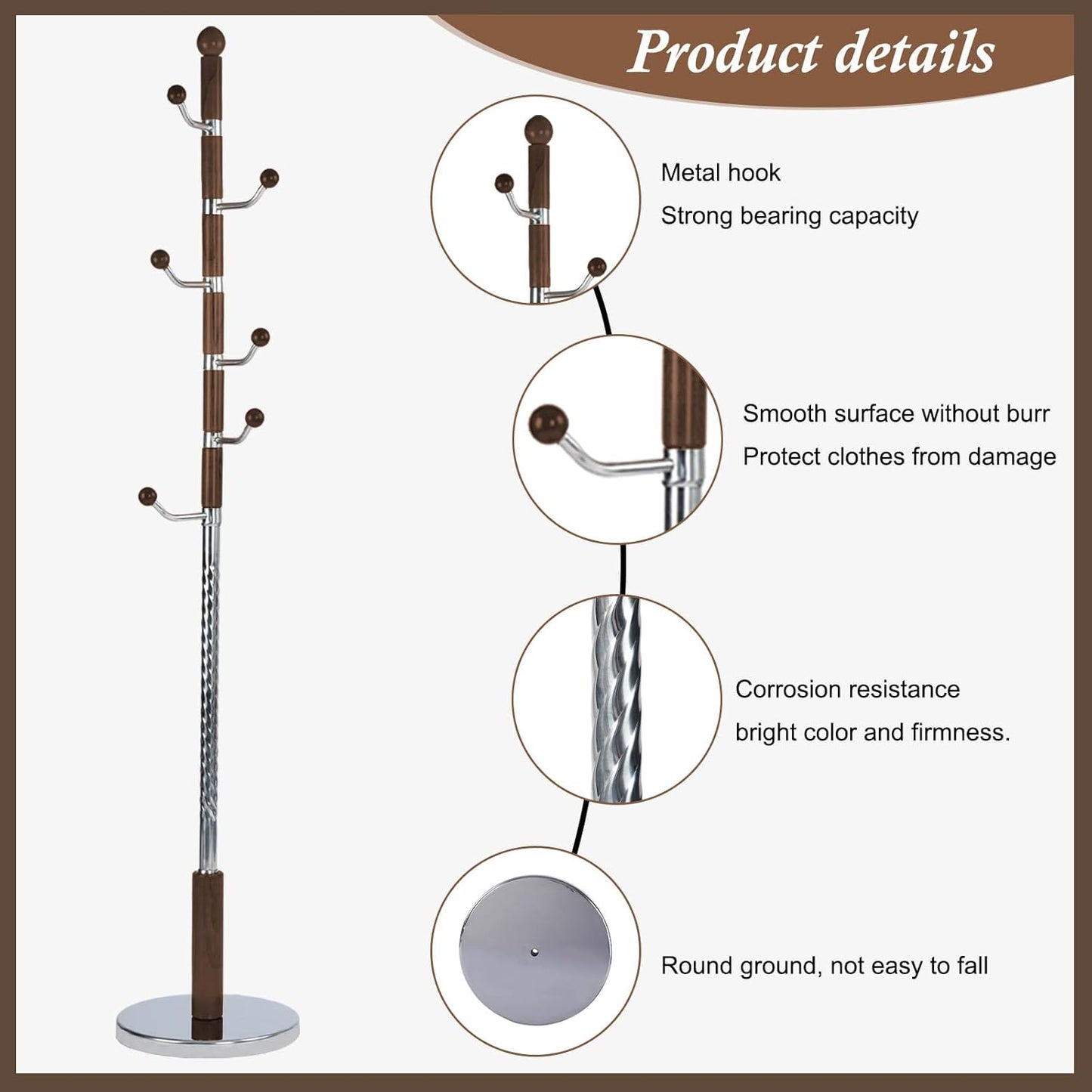 Product details

Metal hook
Strong bearing capacity

Smooth surface without burr
Protect clothes from damage

Corrosion resistance
bright color and firmness.

Round ground, not easy to fall