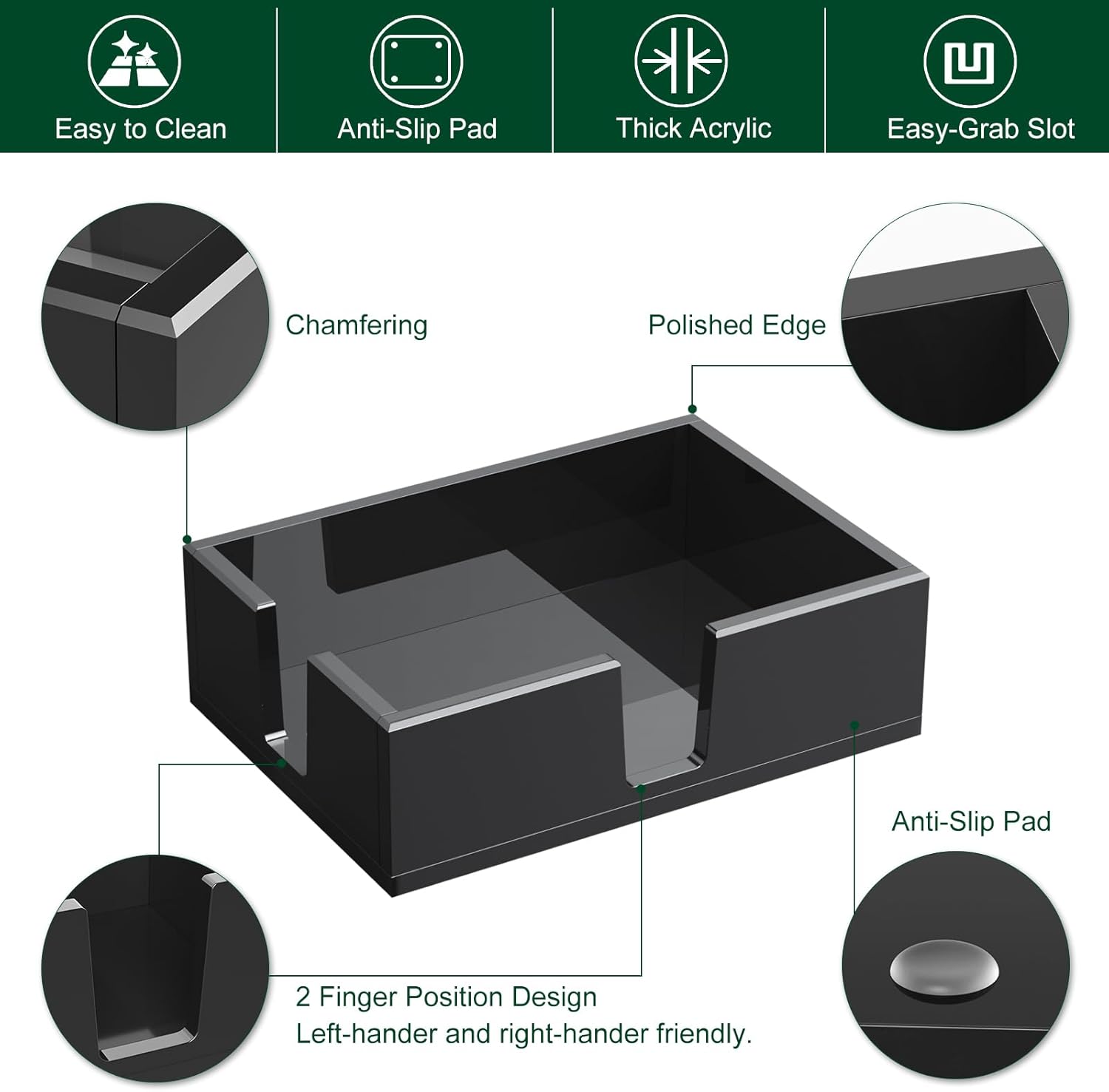 Easy to Clean

Anti-Slip Pad

Thick Acrylic

Easy-Grab Slot

Chamfering

Polished Edge

Anti-Slip Pad

2 Finger Position Design
Left-hander and right-hander friendly.