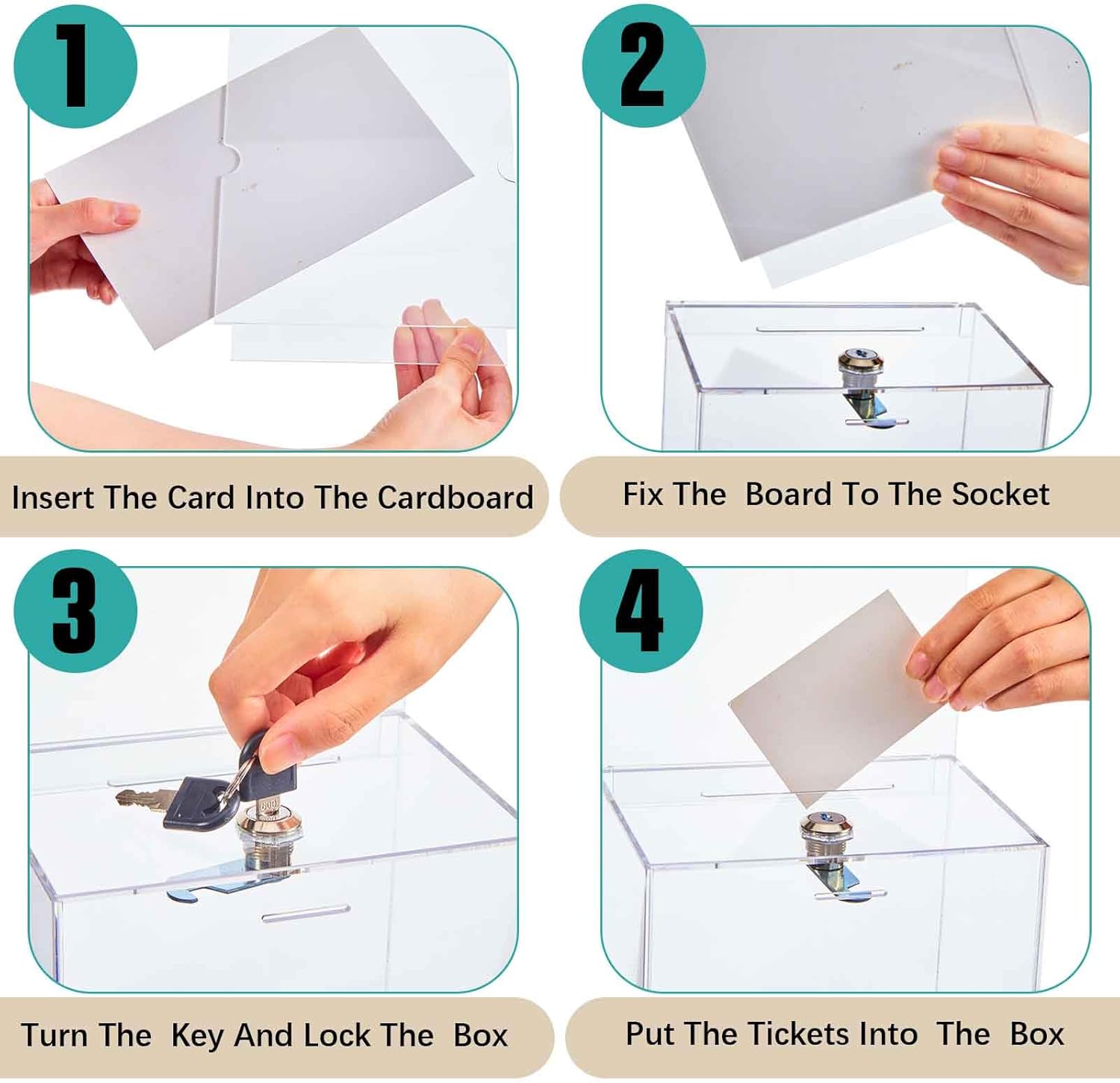 1

Insert The Card Into The Cardboard

2

Fix The Board To The Socket

3

Turn The Key And Lock The Box

4

Put The Tickets Into The Box