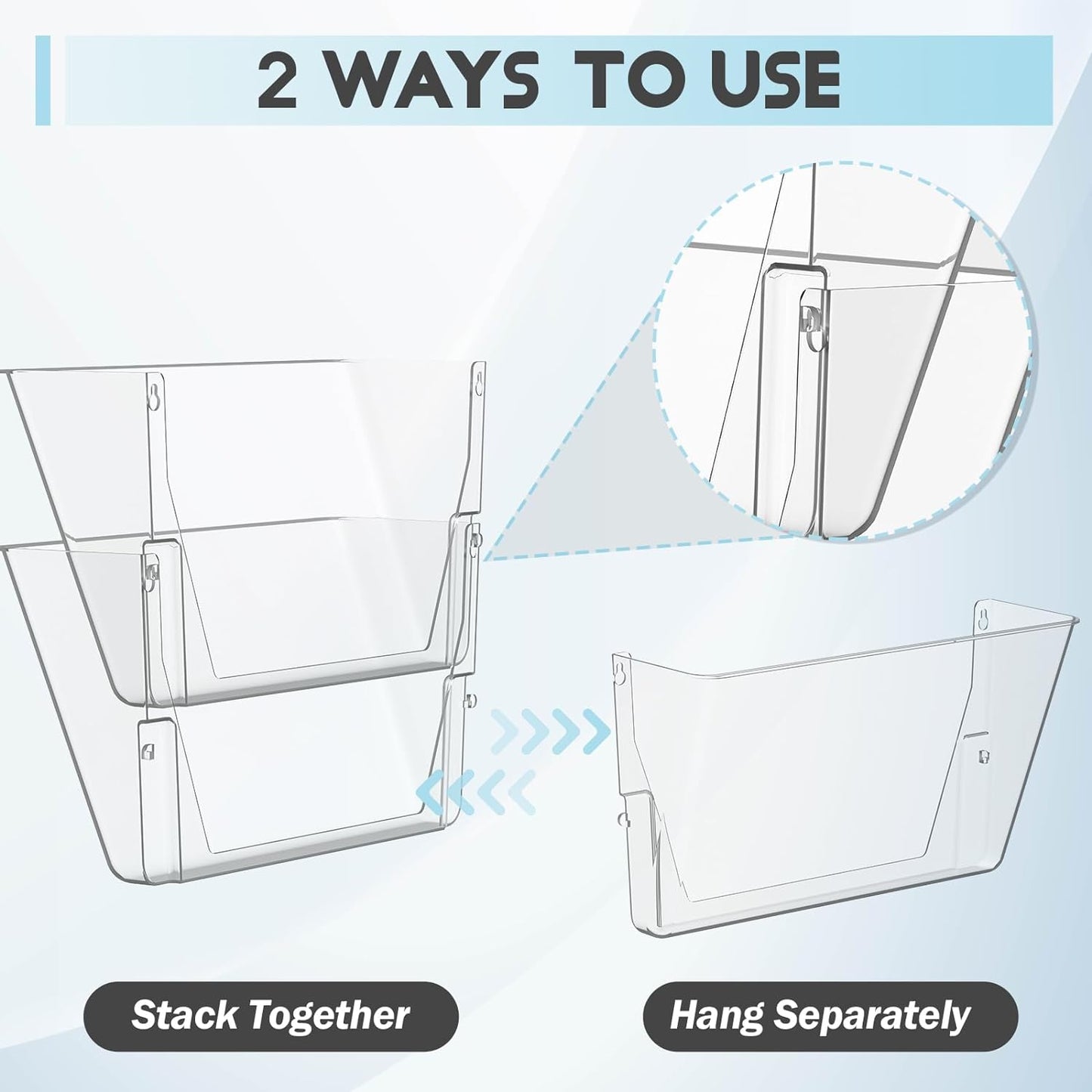 2 WAYS TO USE

Stack Together

Hang Separately