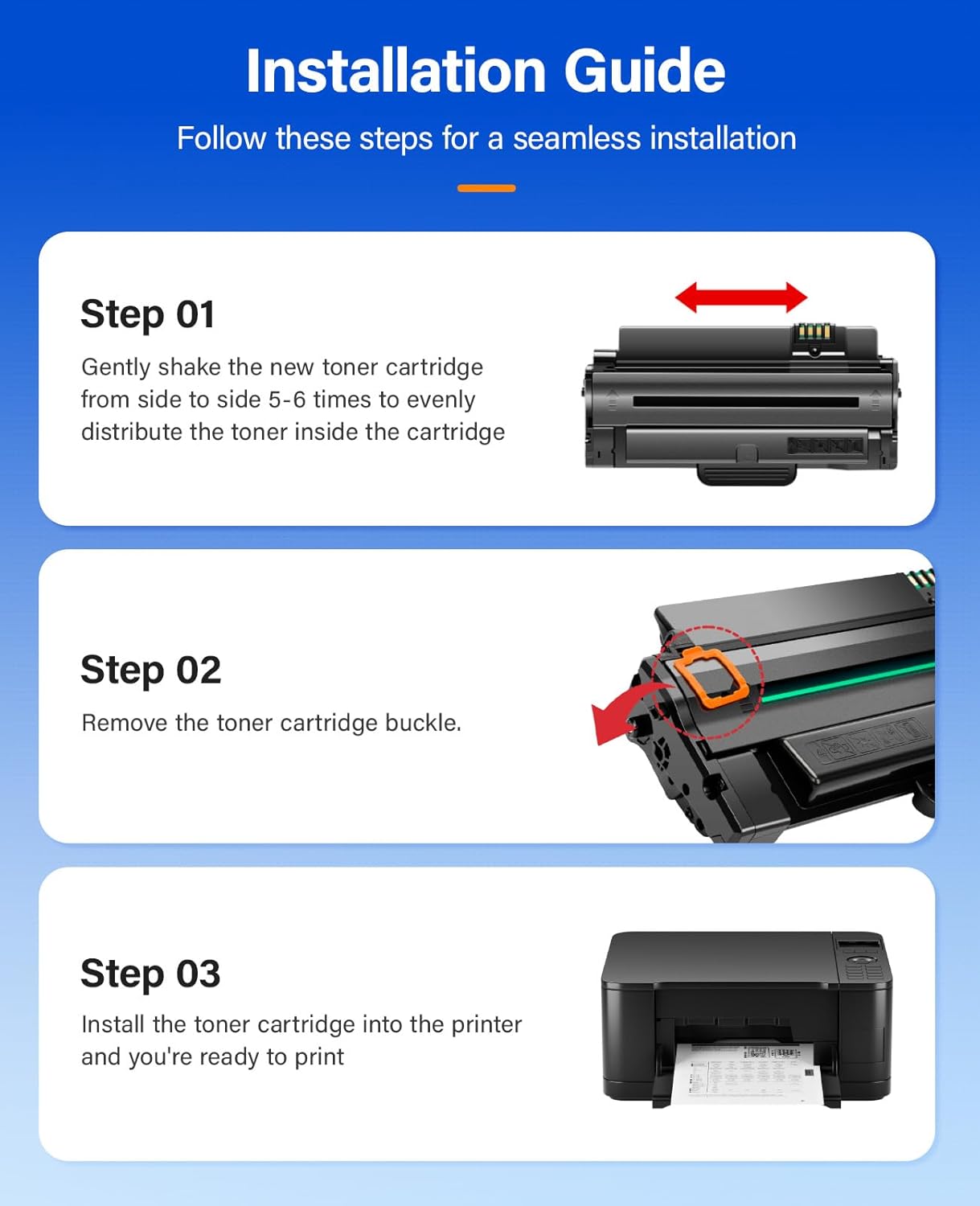 Installation Guide

Follow these steps for a seamless installation

Step 01

Gently shake the new toner cartridge from side to side 5-6 times to evenly distribute the toner inside the cartridge

Step 02

Remove the toner cartridge buckle.

Step 03

Install the toner cartridge into the printer and you're ready to print