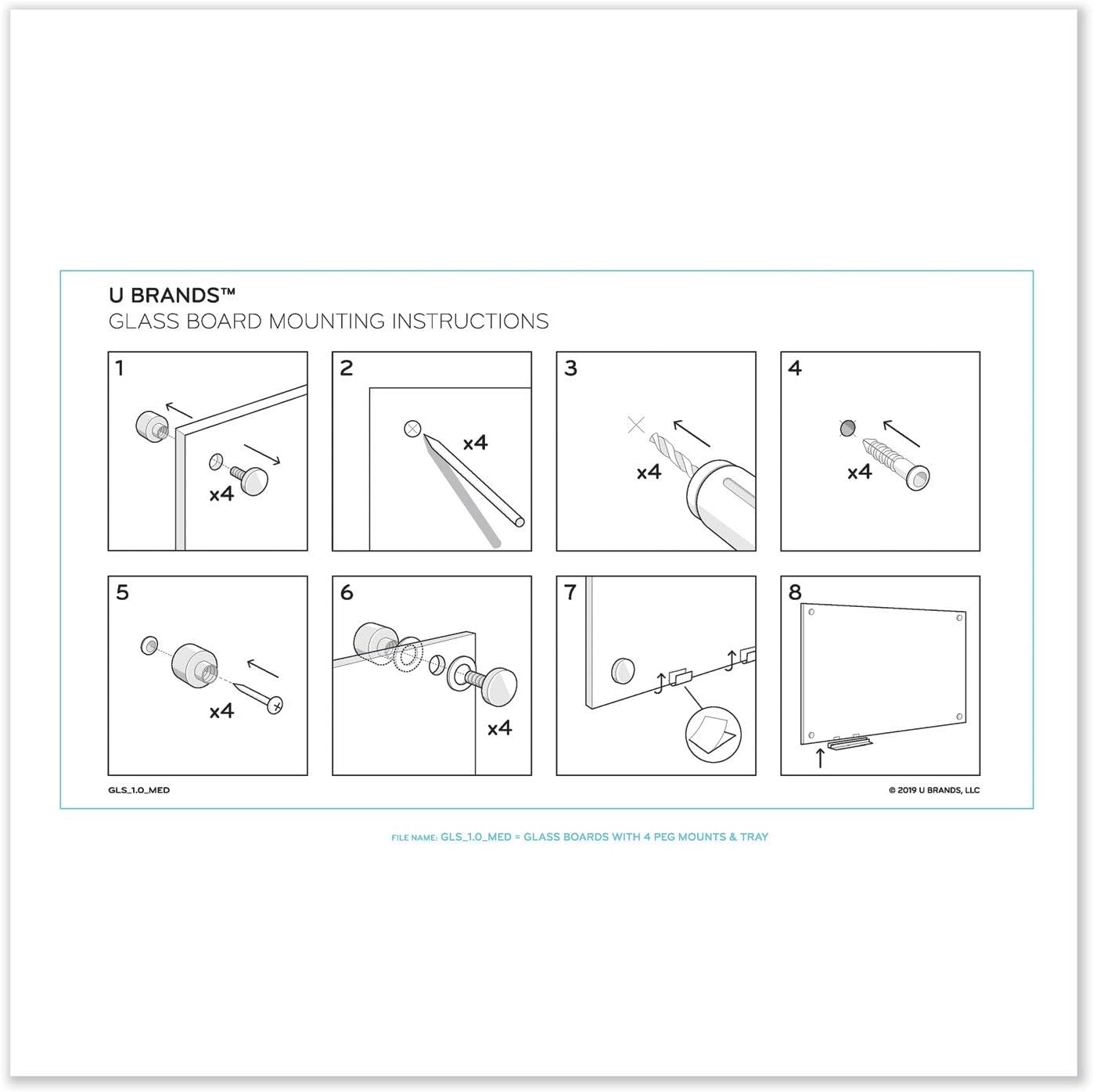 U BRANDS™
GLASS BOARD MOUNTING INSTRUCTIONS

1
x4

2
x4

3
x4

4
x4

5
x4

6
x4

7

8

GLS_1.0_MED

© 2019 U BRANDS, LLC

FILE NAME: GLS_1.0_MED = GLASS BOARDS WITH 4 PEG MOUNTS & TRAY