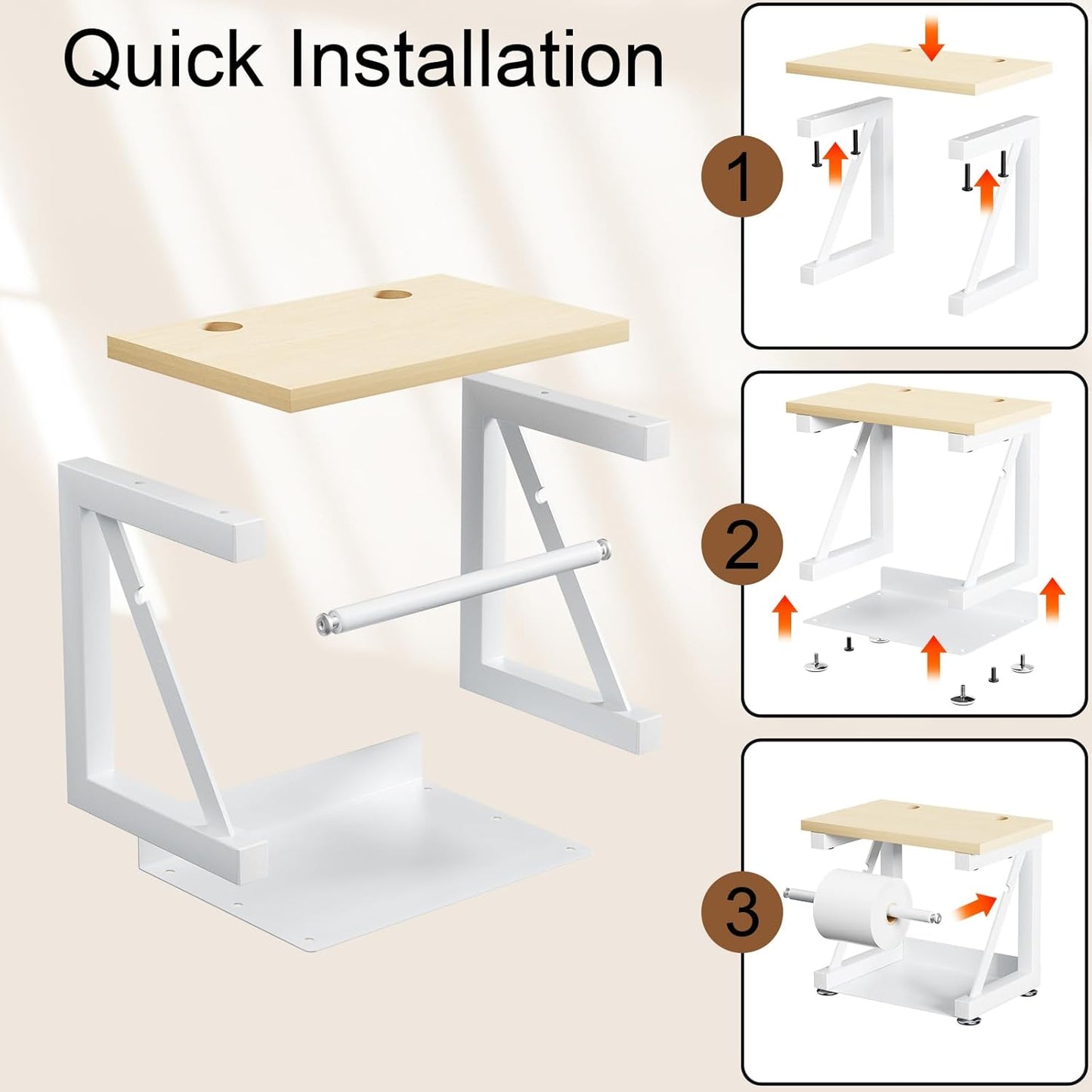 Quick Installation

1

2

3