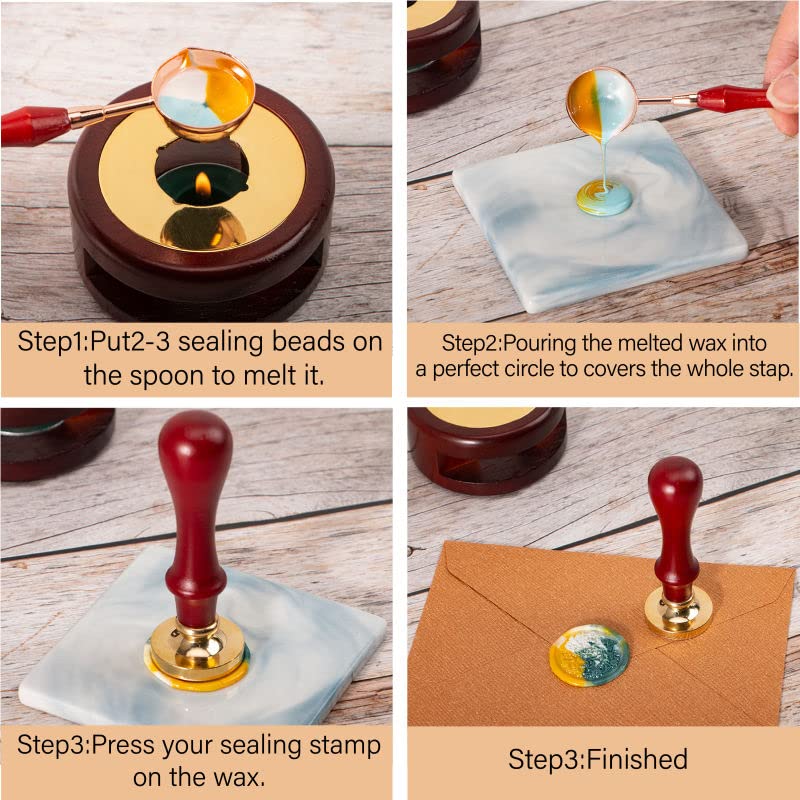 Step1:Put2-3 sealing beads on the spoon to melt it.

Step2:Pouring the melted wax into a perfect circle to covers the whole stap.

Step3:Press your sealing stamp on the wax.

Step3:Finished