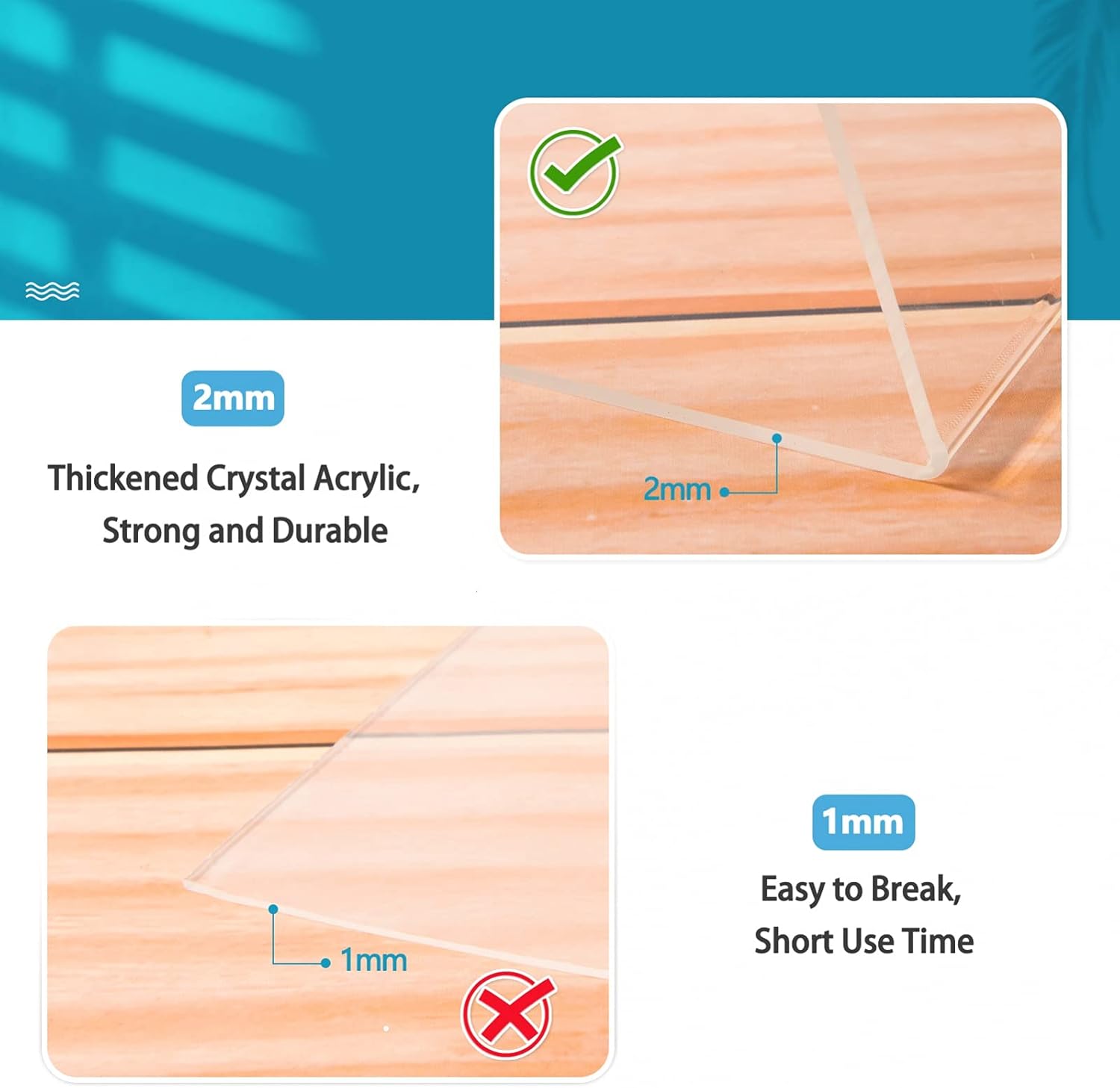 2mm

Thickened Crystal Acrylic, Strong and Durable

2mm

1mm

1mm

Easy to Break, Short Use Time