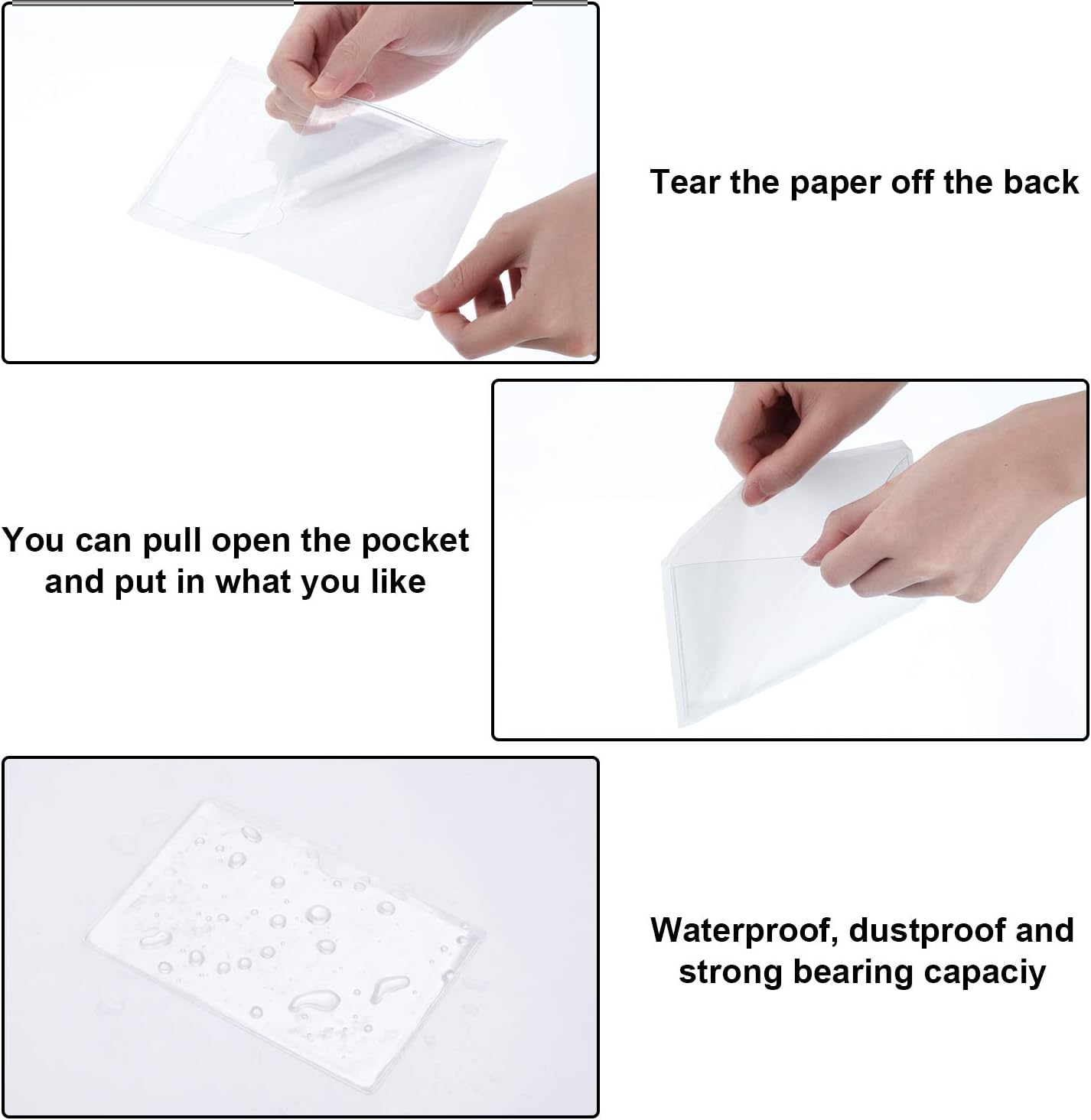 Tear the paper off the back

You can pull open the pocket and put in what you like

Waterproof, dustproof and strong bearing capaciy