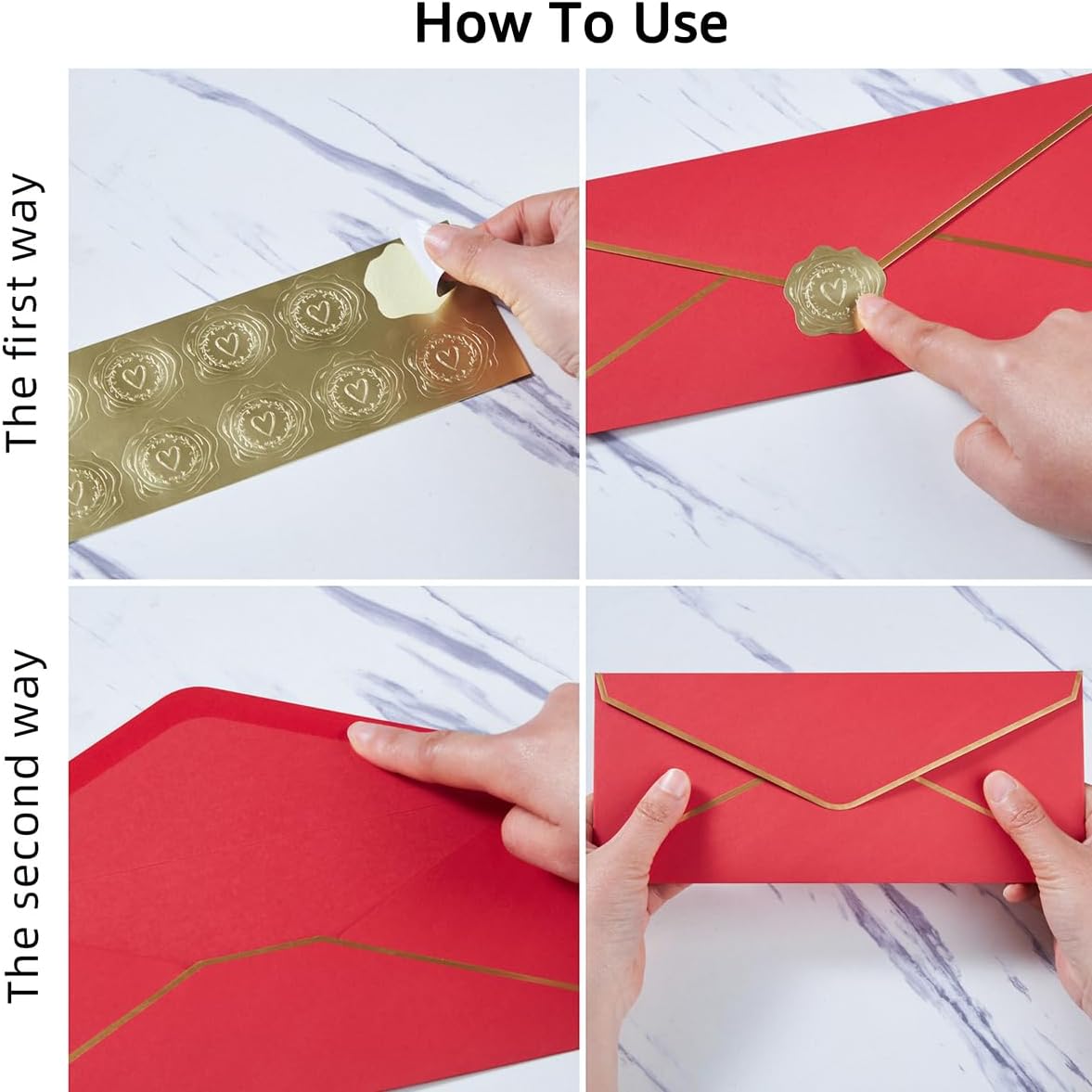 How To Use

The first way

The second way