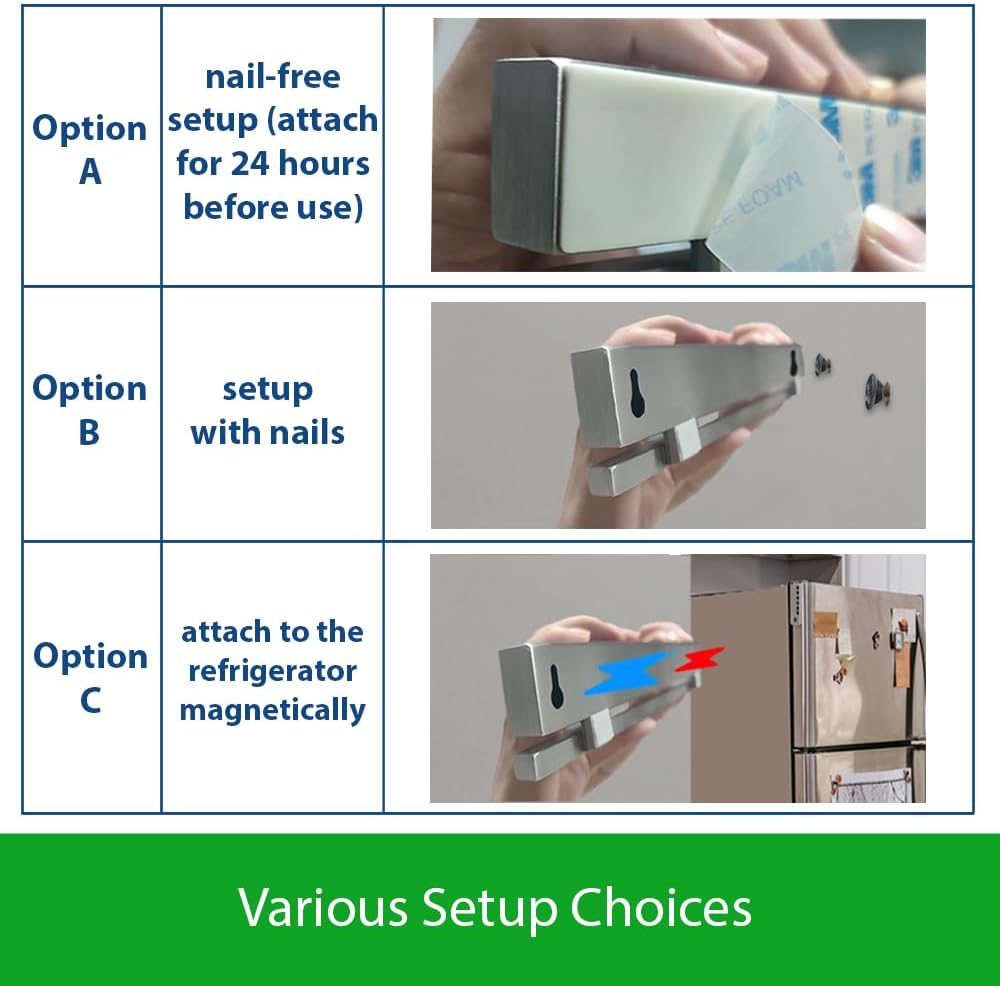 | Option A | nail-free setup (attach for 24 hours before use) | |
|---|---|---|
| Option B | setup with nails | |
| Option C | attach to the refrigerator magnetically | |

Various Setup Choices