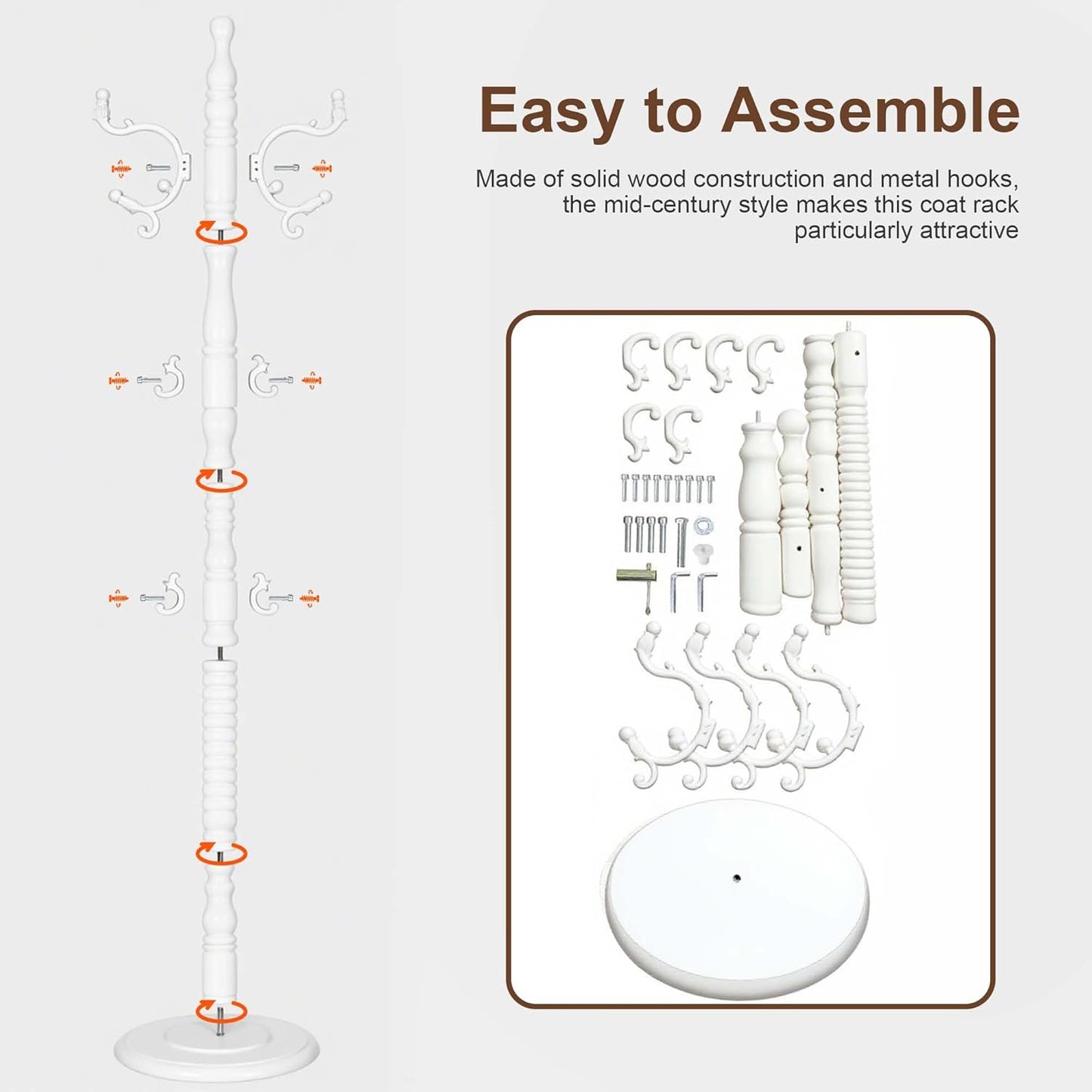 Easy to Assemble

Made of solid wood construction and metal hooks, the mid-century style makes this coat rack particularly attractive