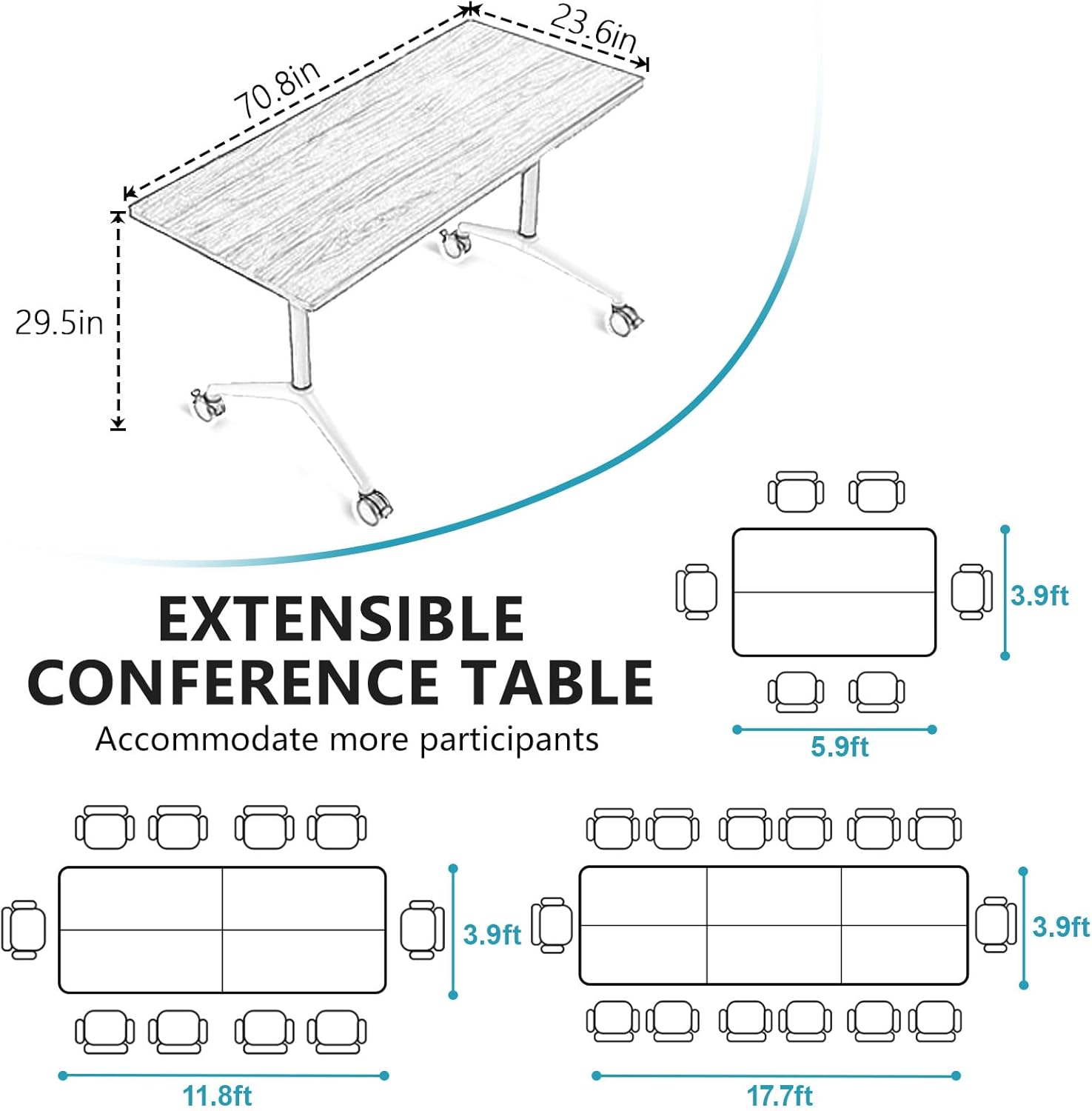 70.8in

23.6in

29.5in

EXTENSIBLE CONFERENCE TABLE

Accommodate more participants

3.9ft

5.9ft

3.9ft

11.8ft

3.9ft

17.7ft