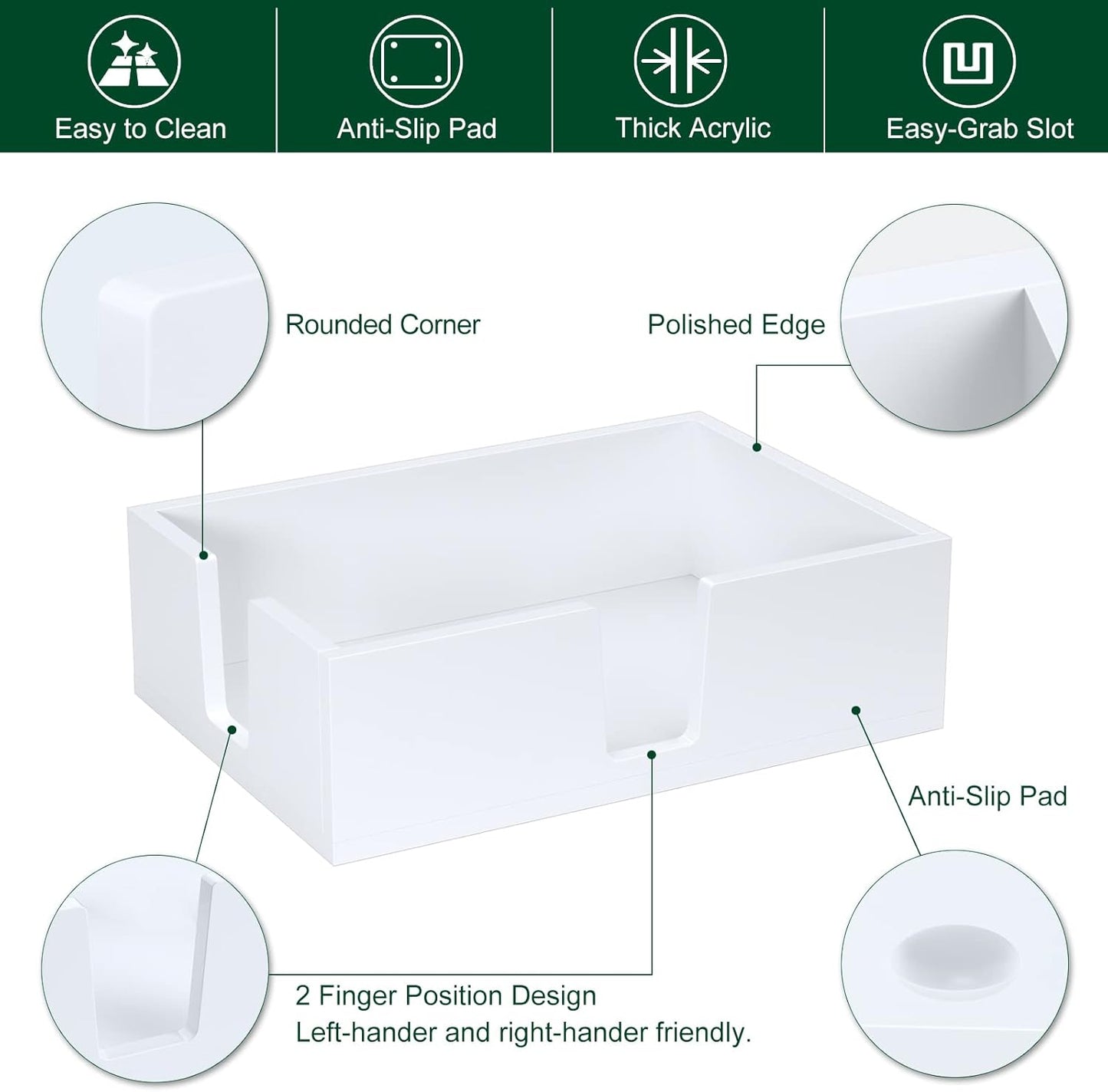 Easy to Clean

Anti-Slip Pad

Thick Acrylic

Easy-Grab Slot

Rounded Corner

Polished Edge

Anti-Slip Pad

2 Finger Position Design
Left-hander and right-hander friendly.