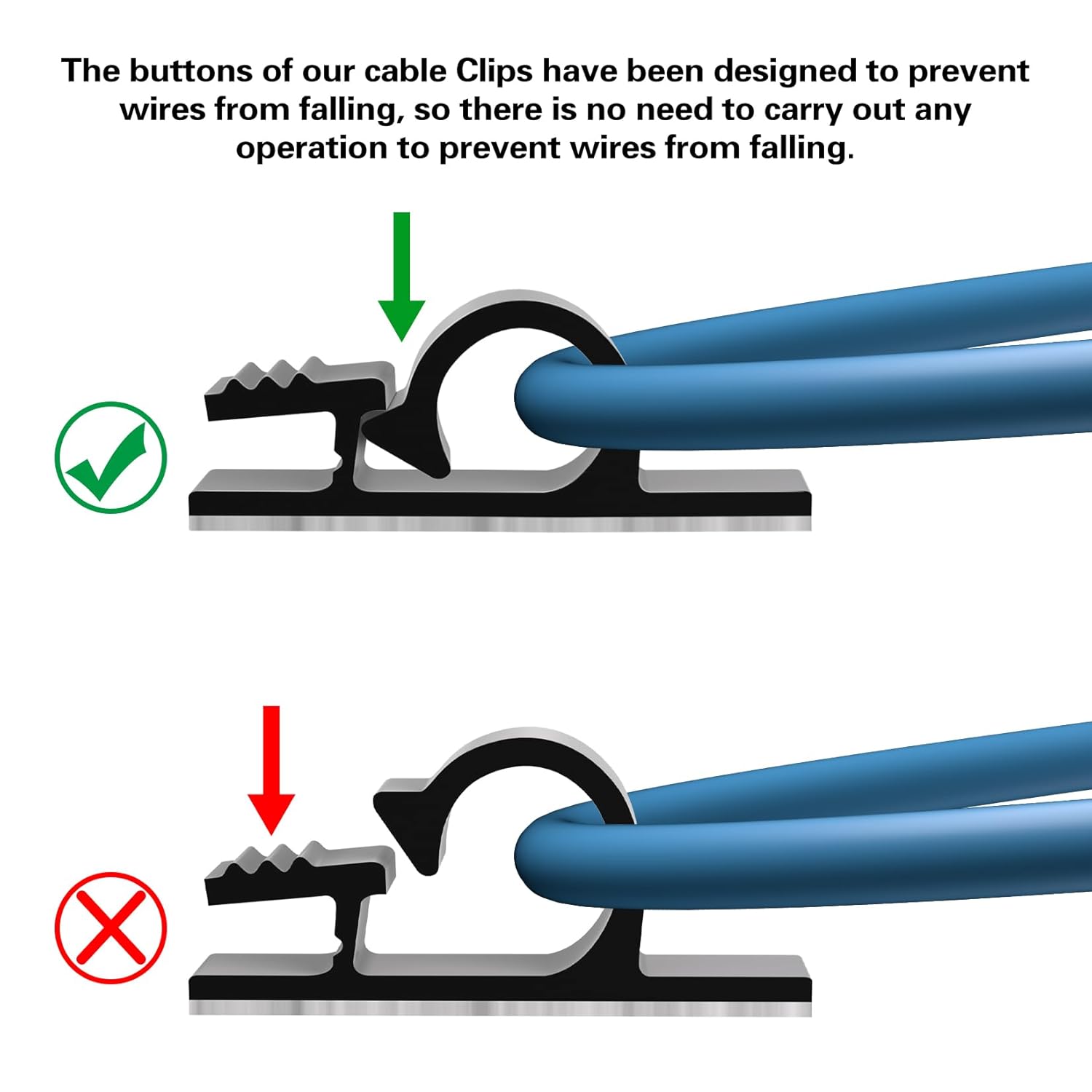 The buttons of our cable Clips have been designed to prevent wires from falling, so there is no need to carry out any operation to prevent wires from falling.