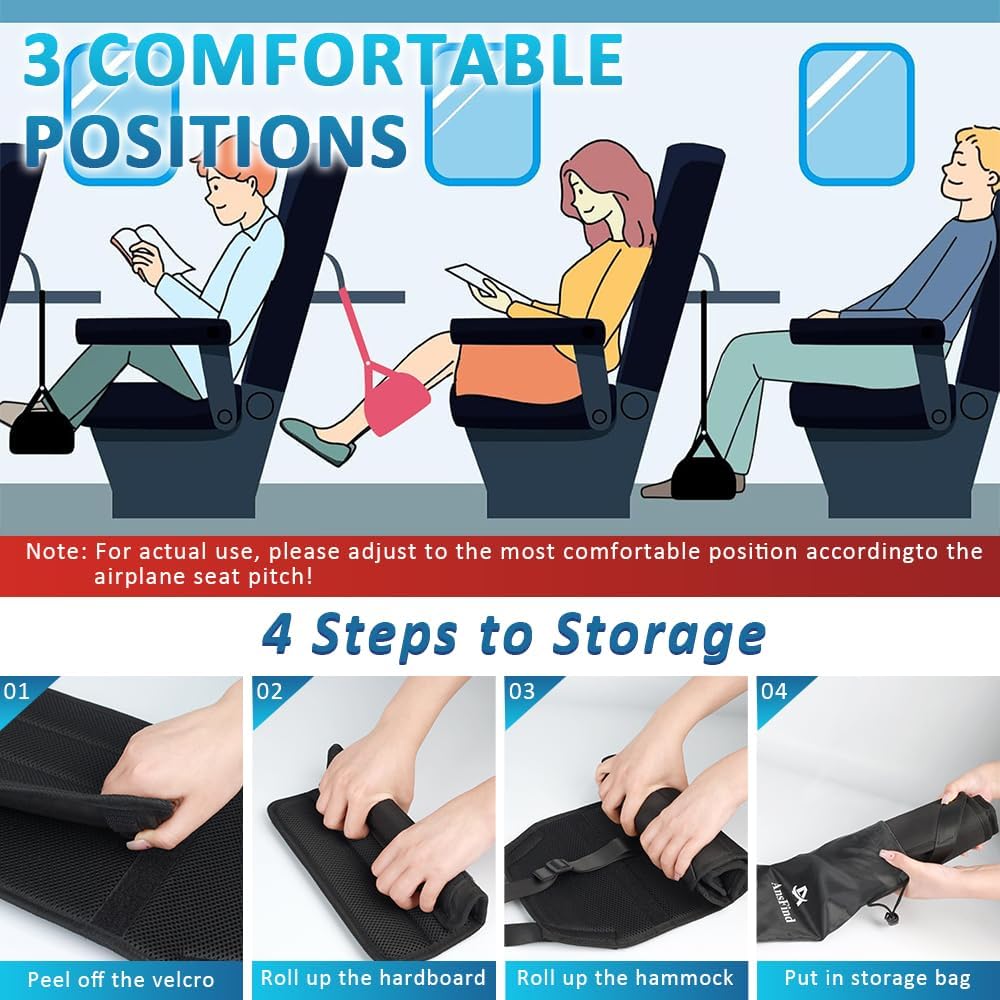 3 COMFORTABLE POSITIONS

Note: For actual use, please adjust to the most comfortable position accordingto the airplane seat pitch!

4 Steps to Storage

01
Peel off the velcro

02
Roll up the hardboard

03
Roll up the hammock

04
AnsFind
Put in storage bag