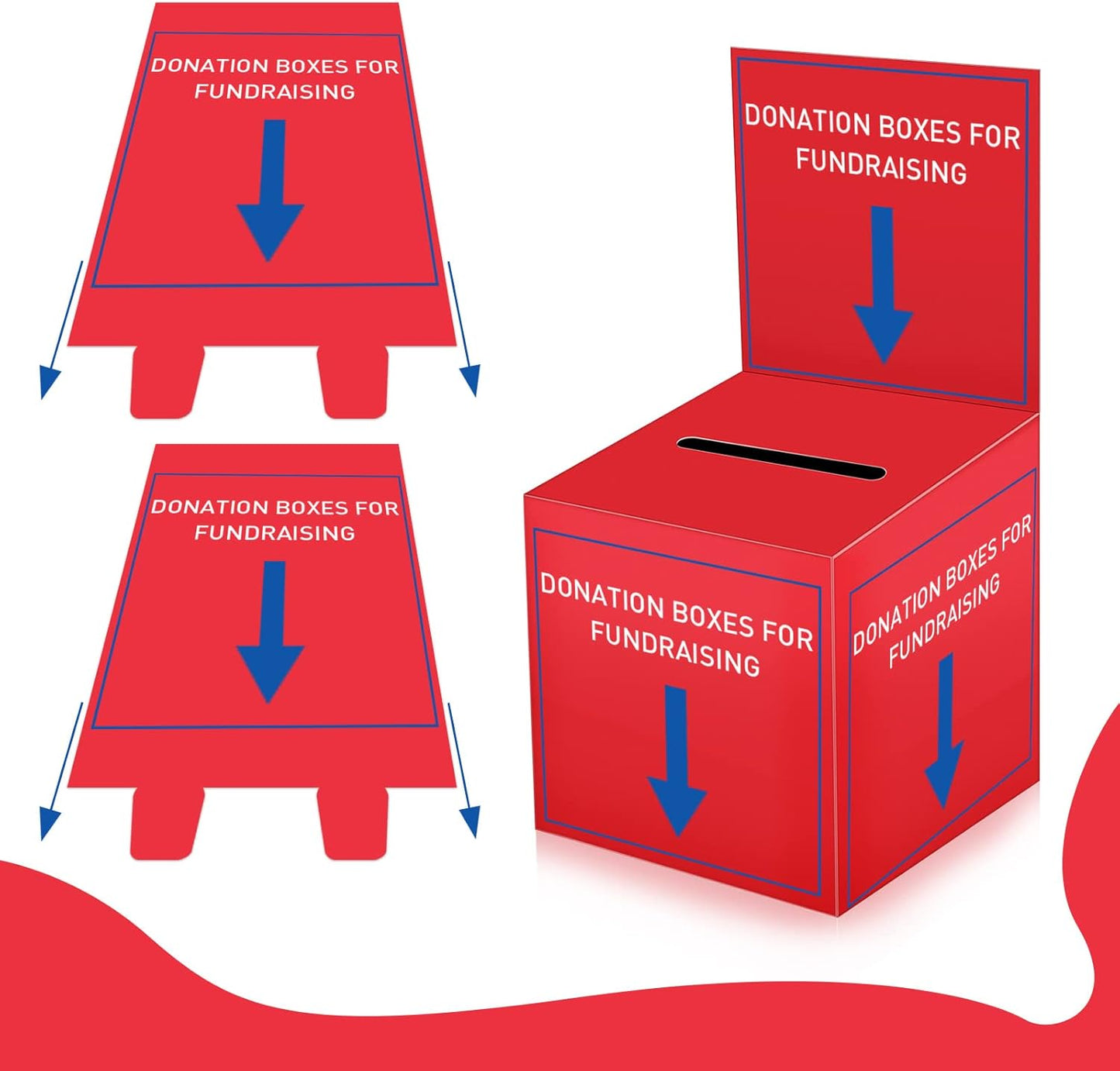 DONATION BOXES FOR FUNDRAISING

DONATION BOXES FOR FUNDRAISING

DONATION BOXES FOR FUNDRAISING

DONATION BOXES FOR FUNDRAISING

DONATION BOXES FOR FUNDRAISING