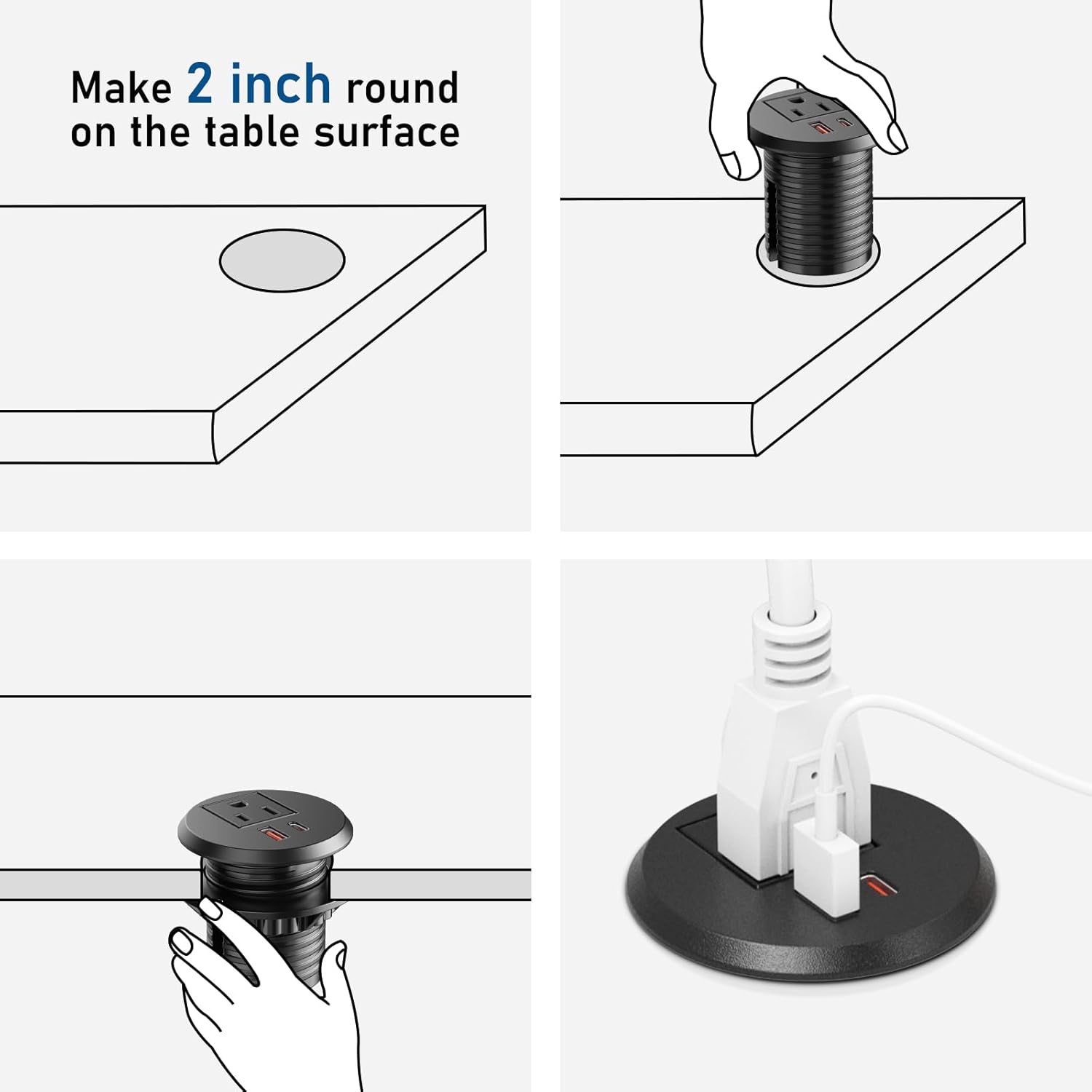 Make 2 inch round on the table surface