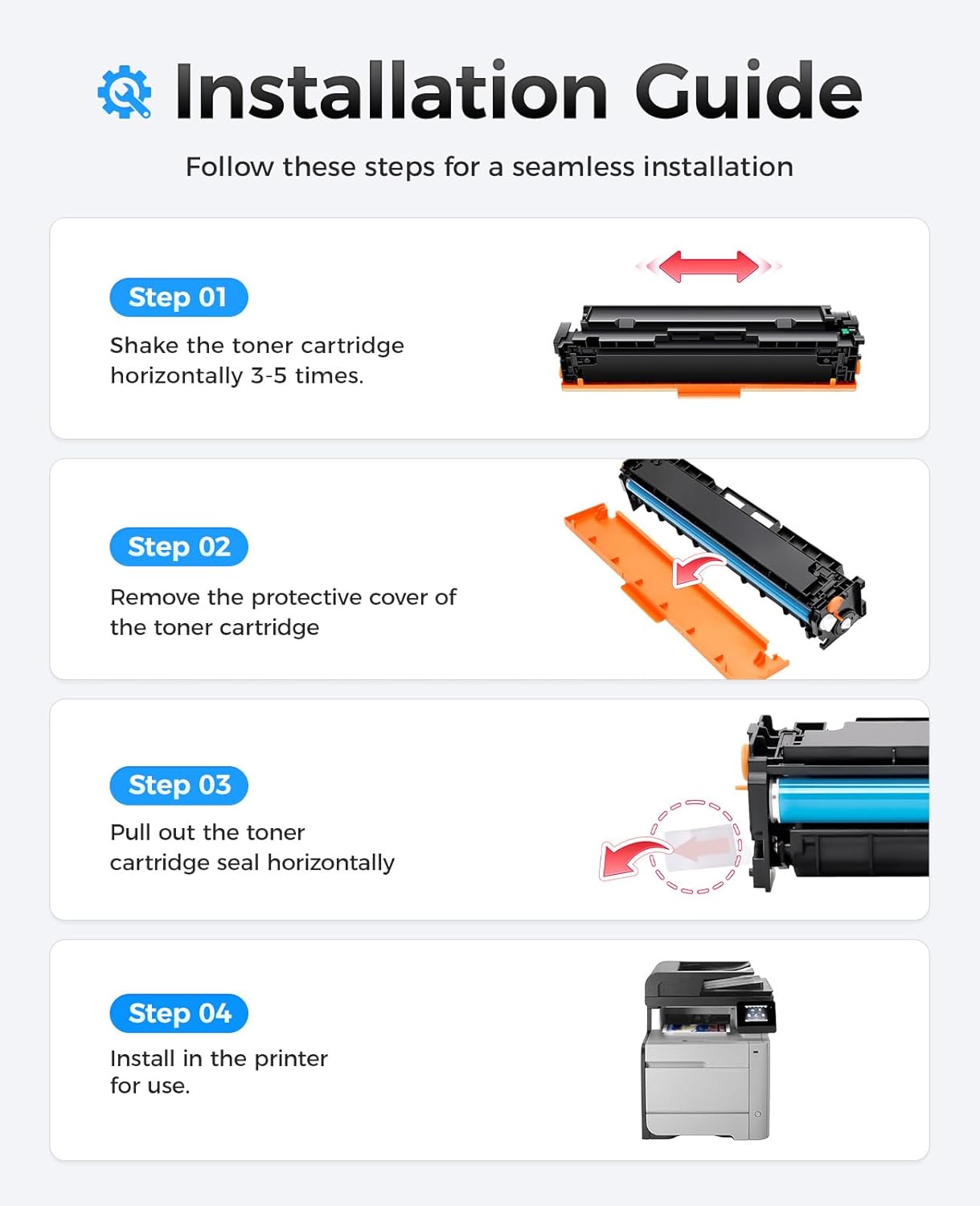 Installation Guide

Follow these steps for a seamless installation

Step 01

Shake the toner cartridge horizontally 3-5 times.

Step 02

Remove the protective cover of the toner cartridge

Step 03

Pull out the toner cartridge seal horizontally

Step 04

Install in the printer for use.