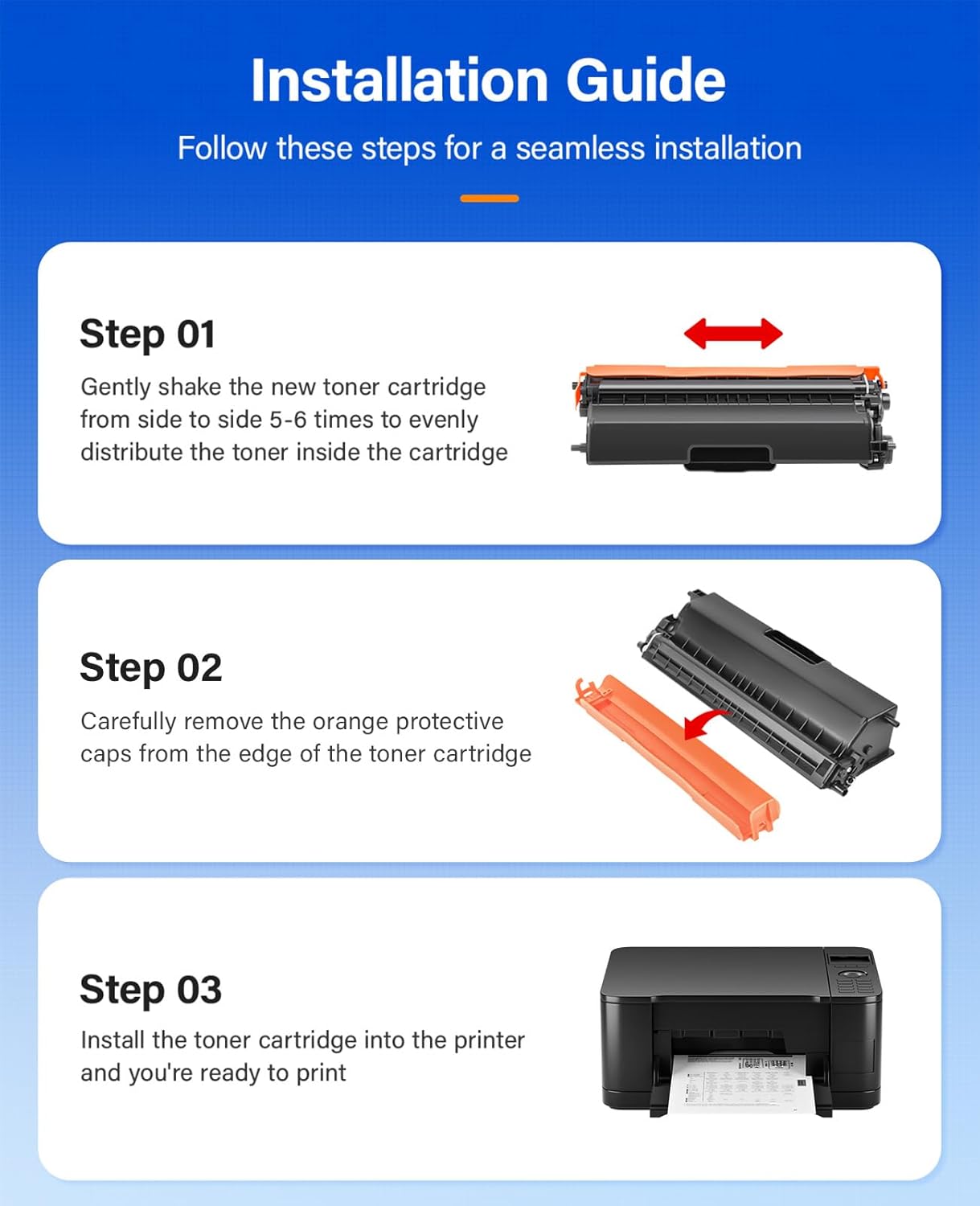 Installation Guide

Follow these steps for a seamless installation

Step 01

Gently shake the new toner cartridge from side to side 5-6 times to evenly distribute the toner inside the cartridge

Step 02

Carefully remove the orange protective caps from the edge of the toner cartridge

Step 03

Install the toner cartridge into the printer and you're ready to print