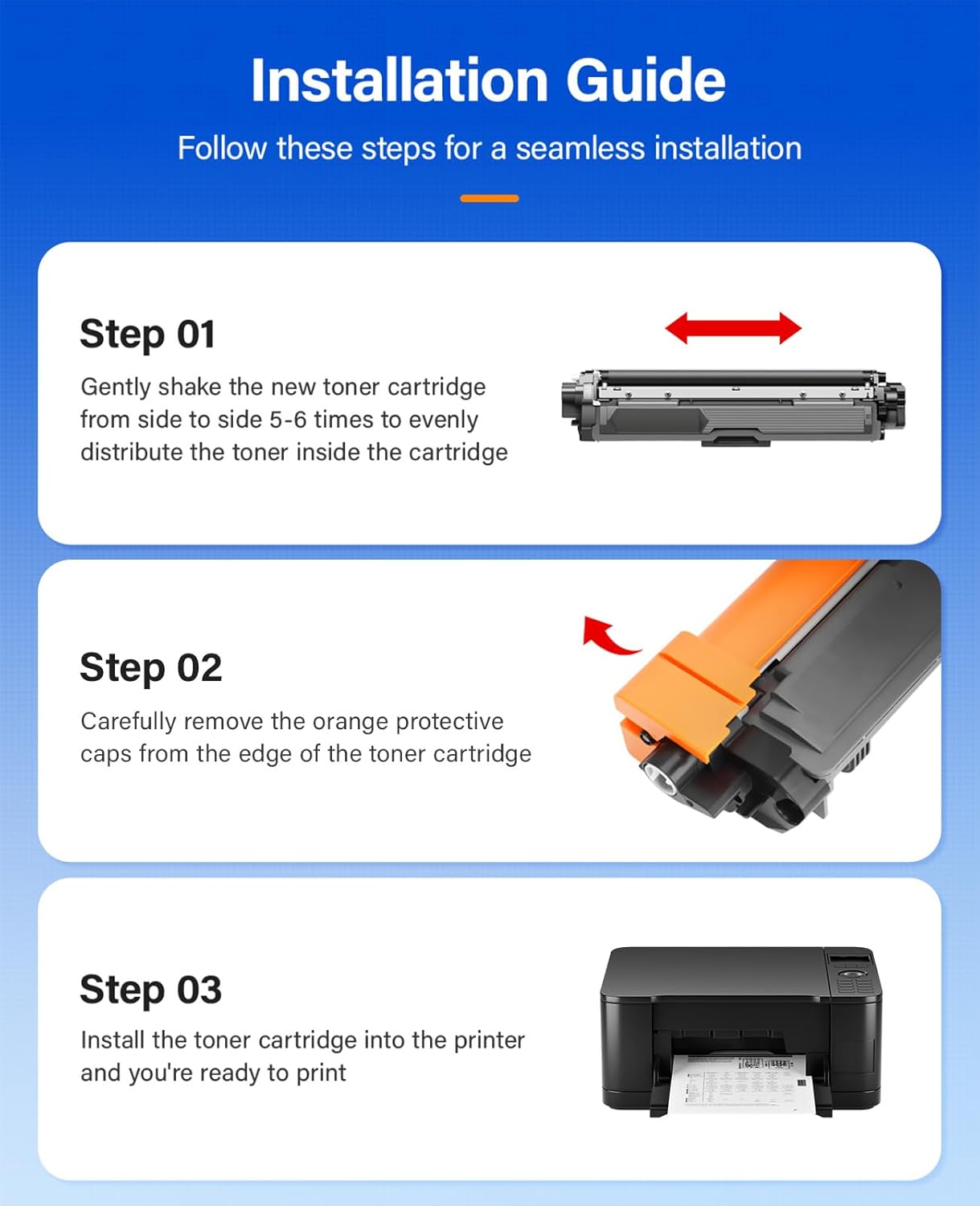 Installation Guide

Follow these steps for a seamless installation

Step 01

Gently shake the new toner cartridge from side to side 5-6 times to evenly distribute the toner inside the cartridge

Step 02

Carefully remove the orange protective caps from the edge of the toner cartridge

Step 03

Install the toner cartridge into the printer and you're ready to print