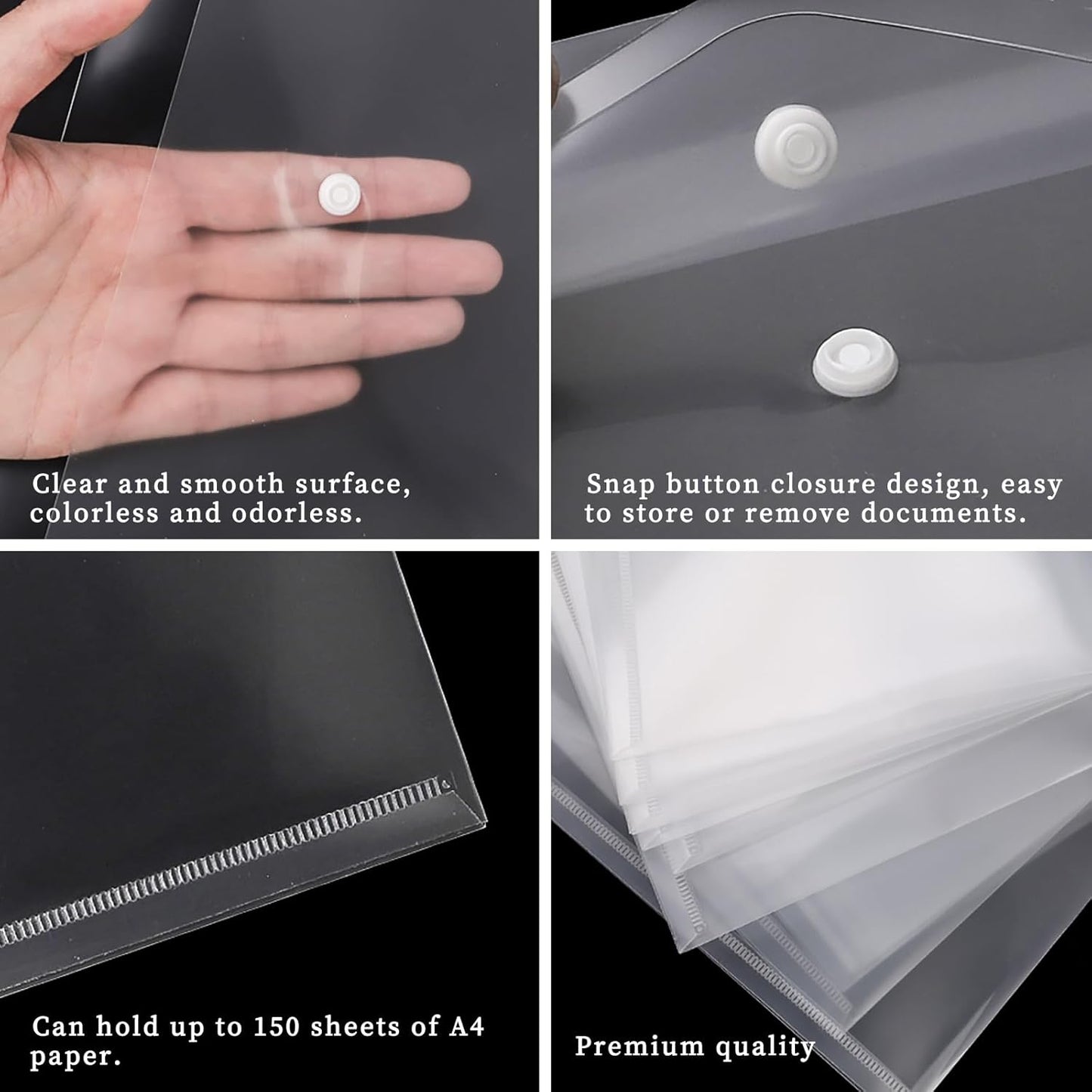 Clear and smooth surface, colorless and odorless.

Snap button closure design, easy to store or remove documents.

Can hold up to 150 sheets of A4 paper.

Premium quality