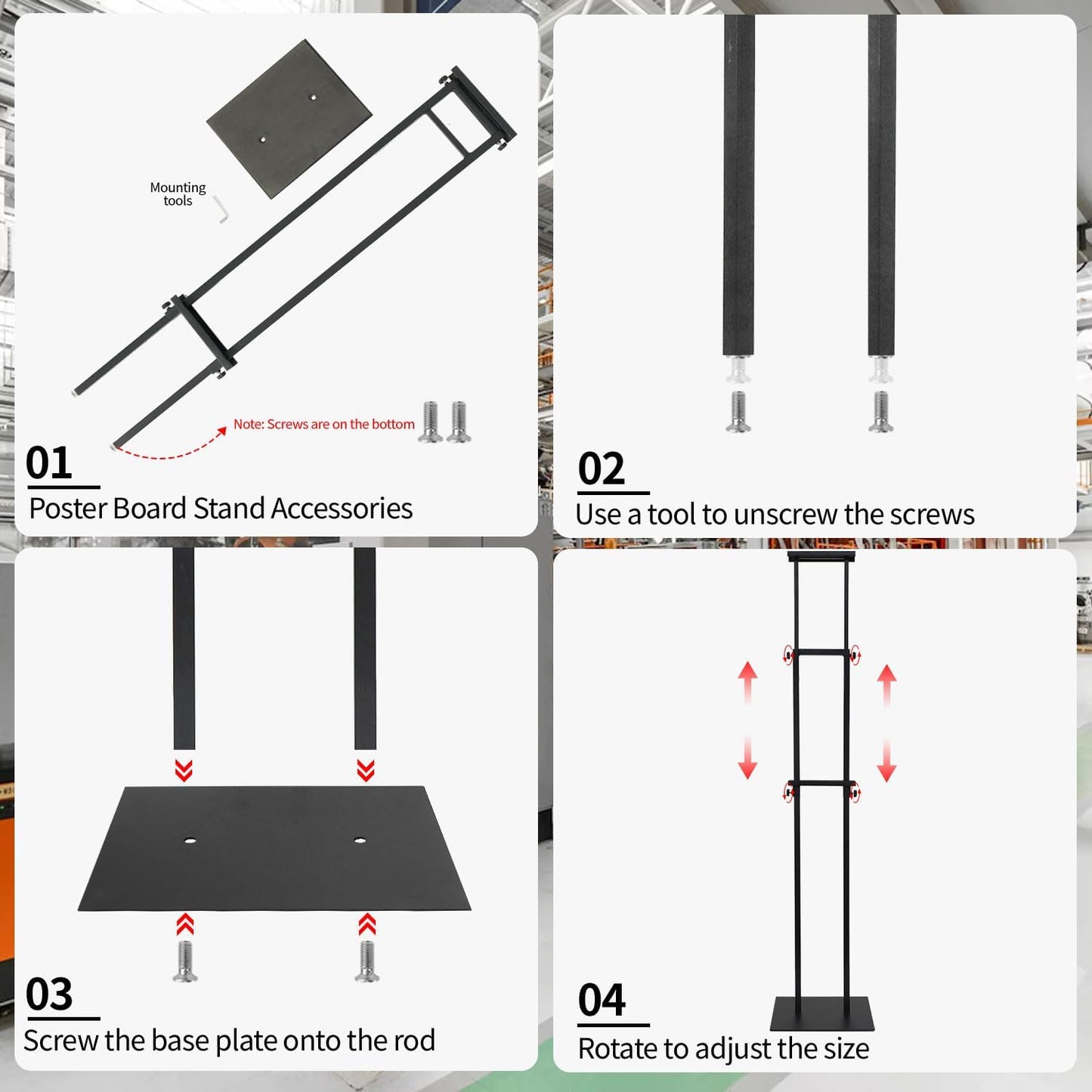 Mounting tools

Note: Screws are on the bottom

01

Poster Board Stand Accessories

02

Use a tool to unscrew the screws

03

Screw the base plate onto the rod

04

Rotate to adjust the size