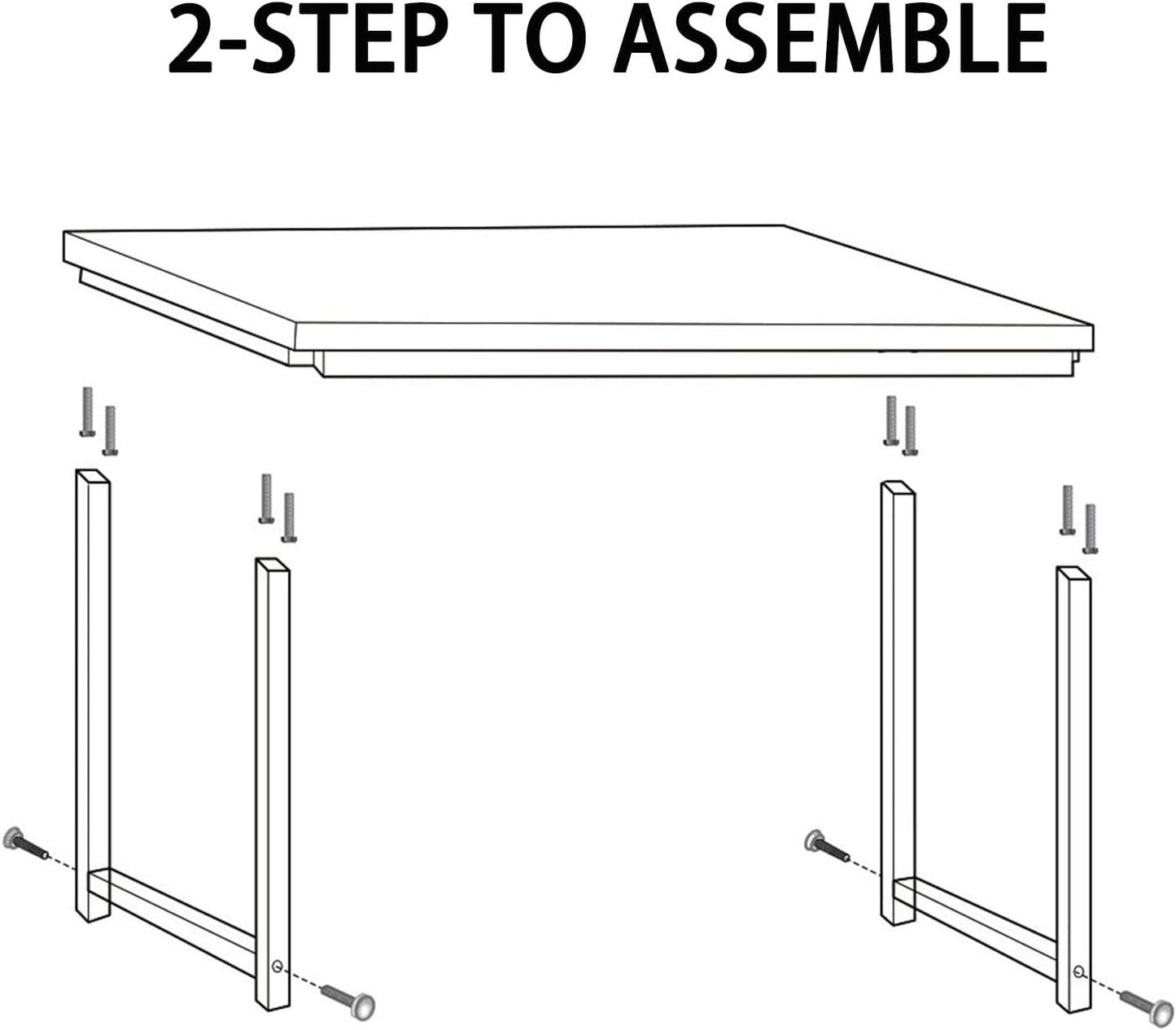 2-STEP TO ASSEMBLE