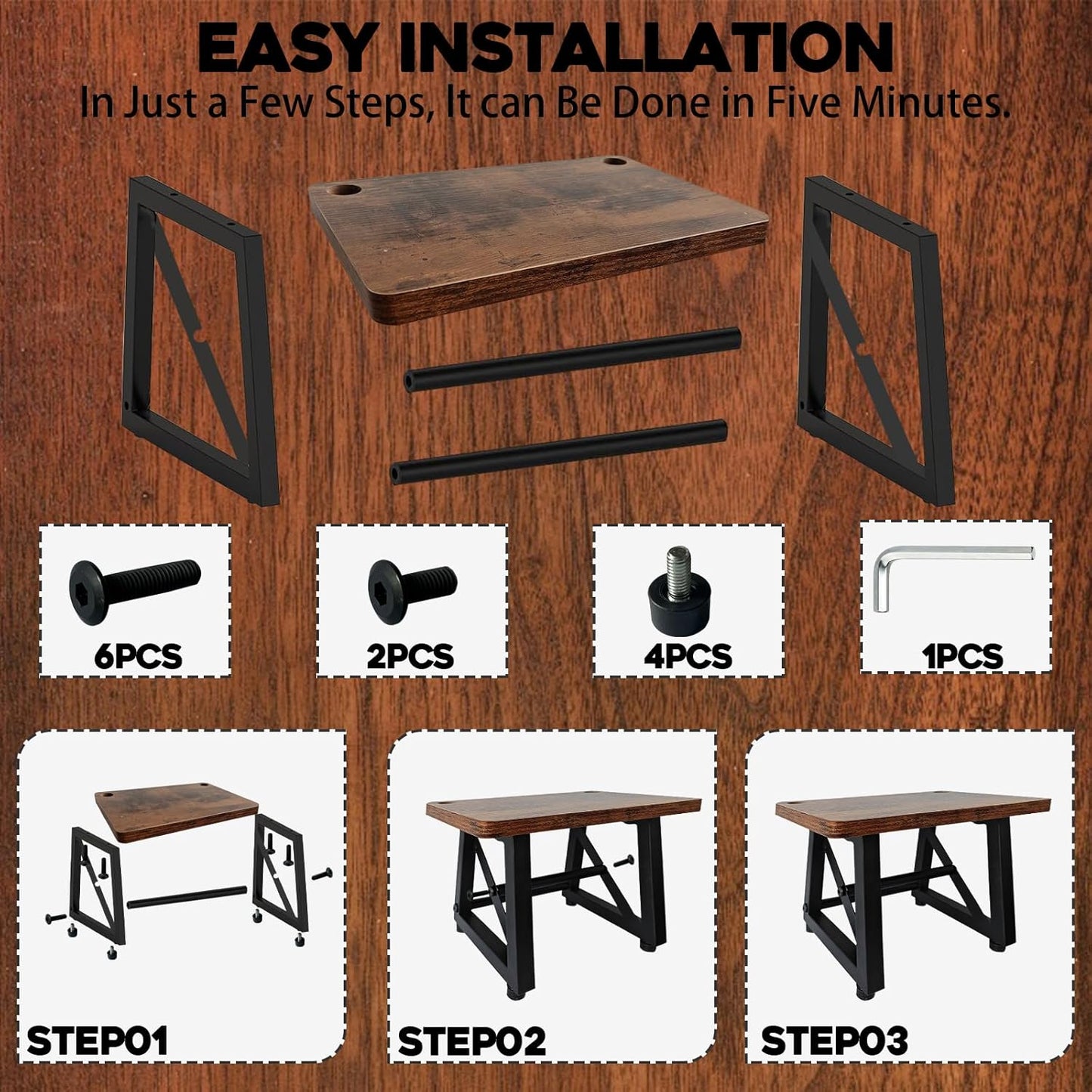 EASY INSTALLATION
In Just a Few Steps, It can Be Done in Five Minutes.

6PCS

2PCS

4PCS

1PCS

STEP01

STEP02

STEP03