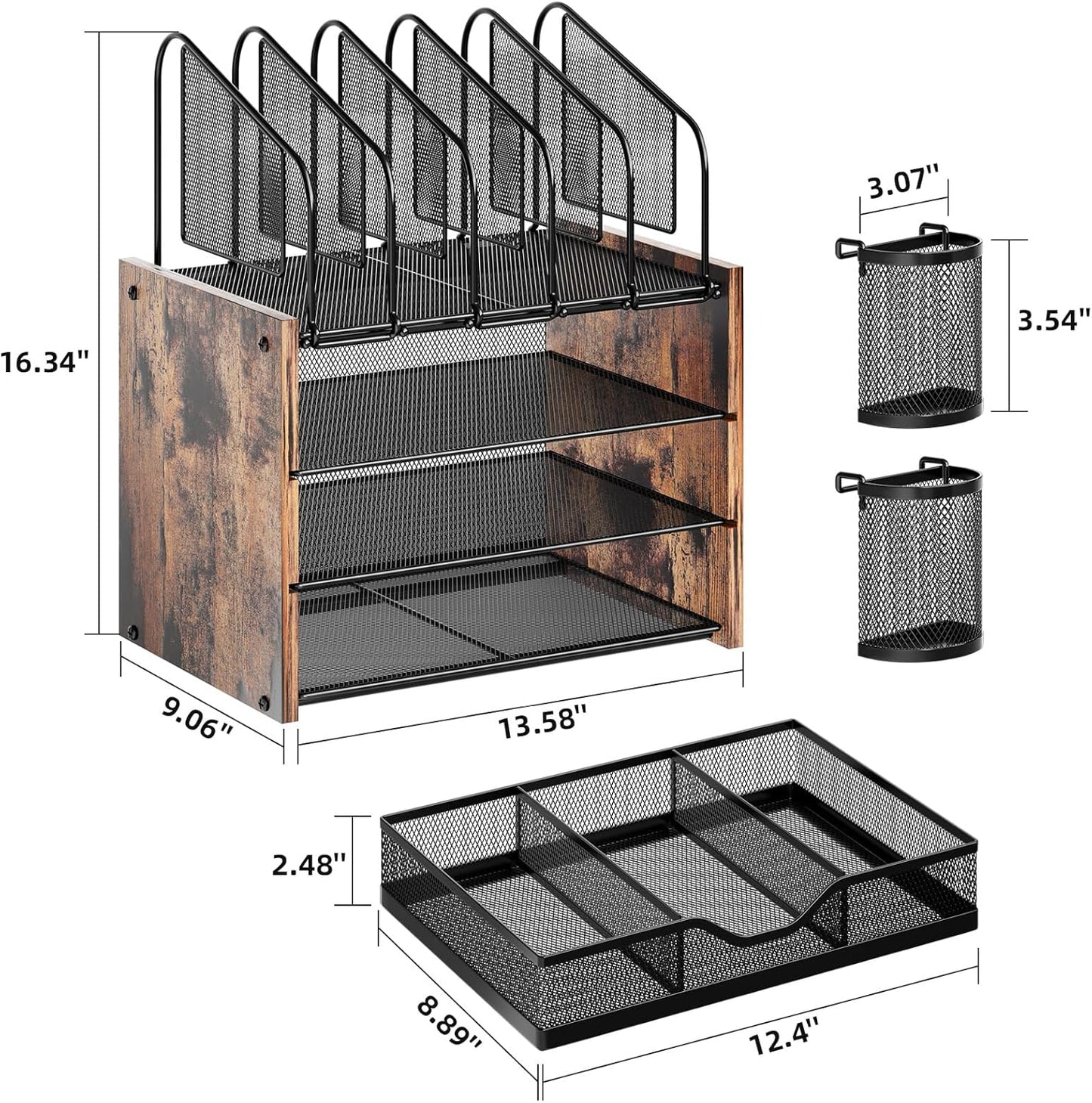 16.34"

3.07"

3.54"

9.06"

13.58"

2.48"

8.89"

12.4"