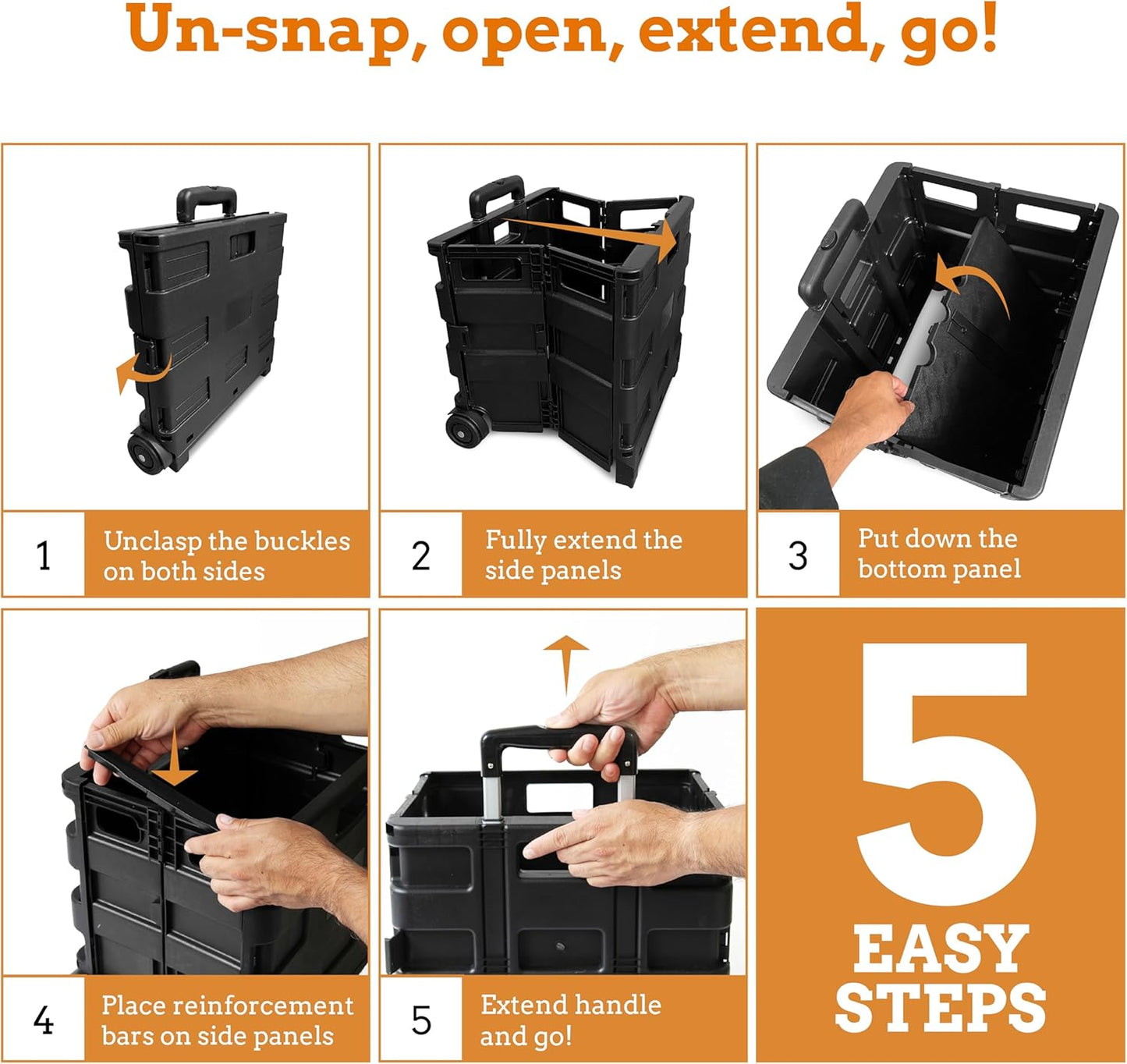 Un-snap, open, extend, go!

1 Unclasp the buckles on both sides

2 Fully extend the side panels

3 Put down the bottom panel

4 Place reinforcement bars on side panels

5 Extend handle and go!

5 EASY STEPS