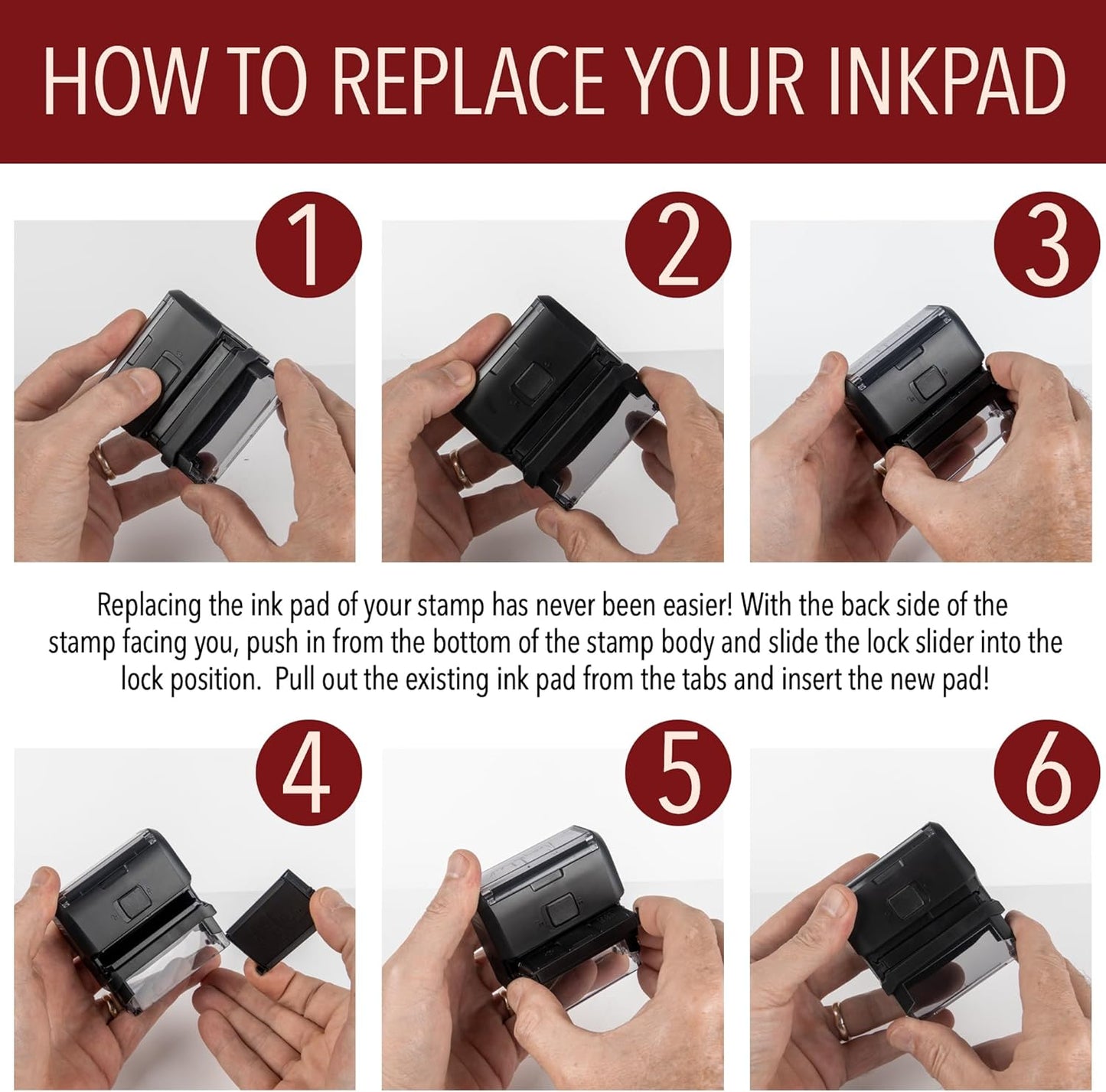 HOW TO REPLACE YOUR INKPAD

1

2

3

Replacing the ink pad of your stamp has never been easier! With the back side of the stamp facing you, push in from the bottom of the stamp body and slide the lock slider into the lock position.  Pull out the existing ink pad from the tabs and insert the new pad!

4

5

6