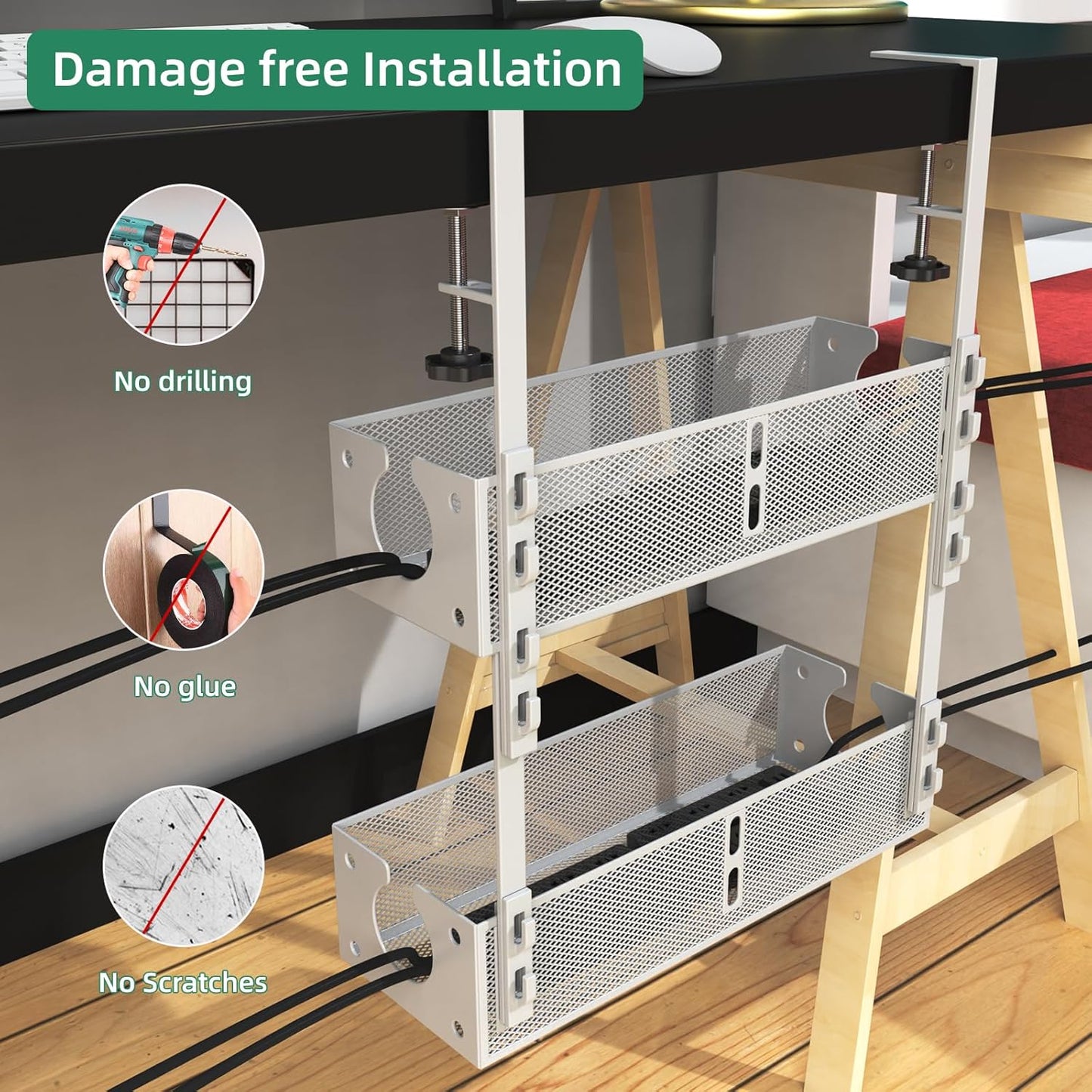 Damage free Installation

No drilling

No glue

No Scratches