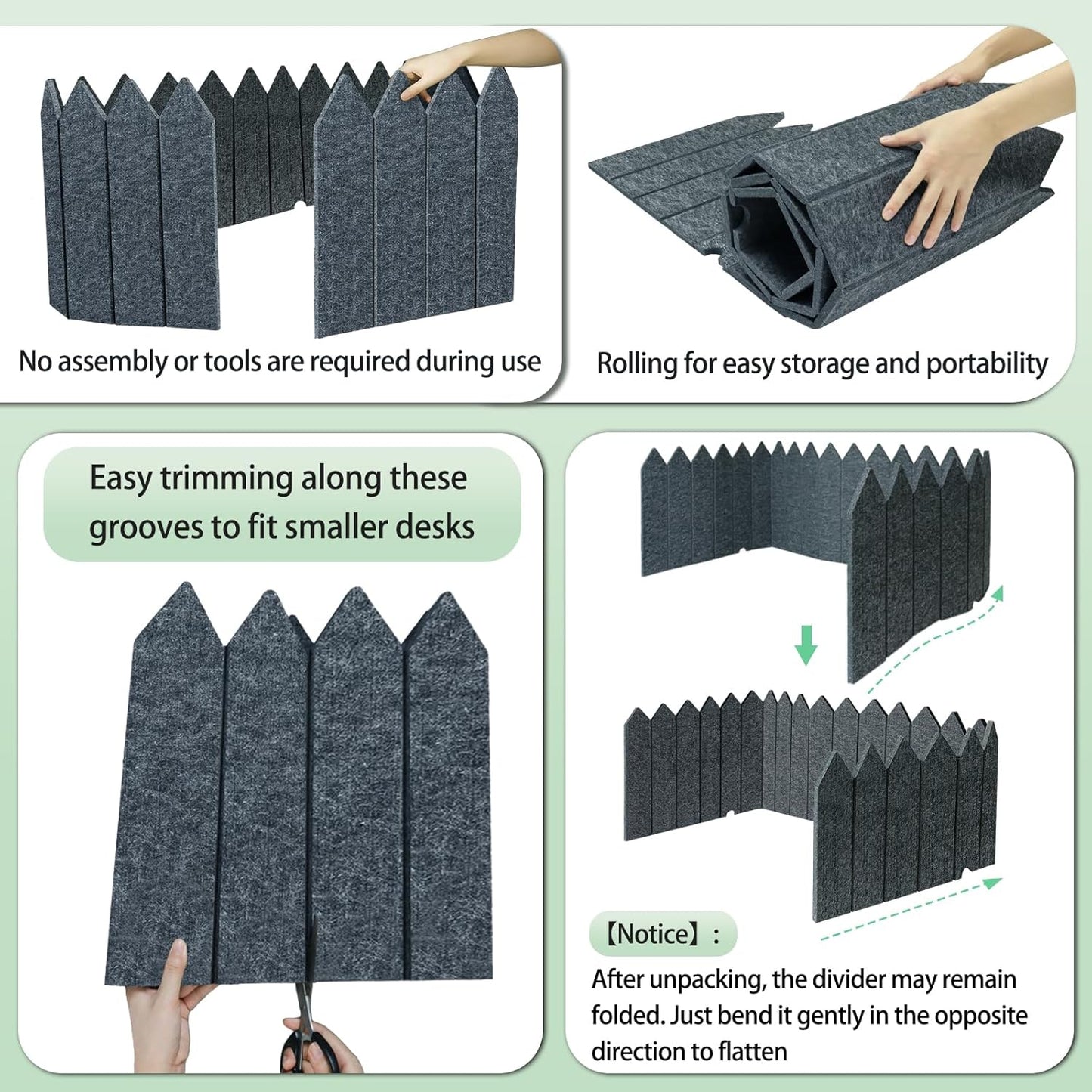 No assembly or tools are required during use

Rolling for easy storage and portability

Easy trimming along these grooves to fit smaller desks

【Notice】:

After unpacking, the divider may remain folded. Just bend it gently in the opposite direction to flatten