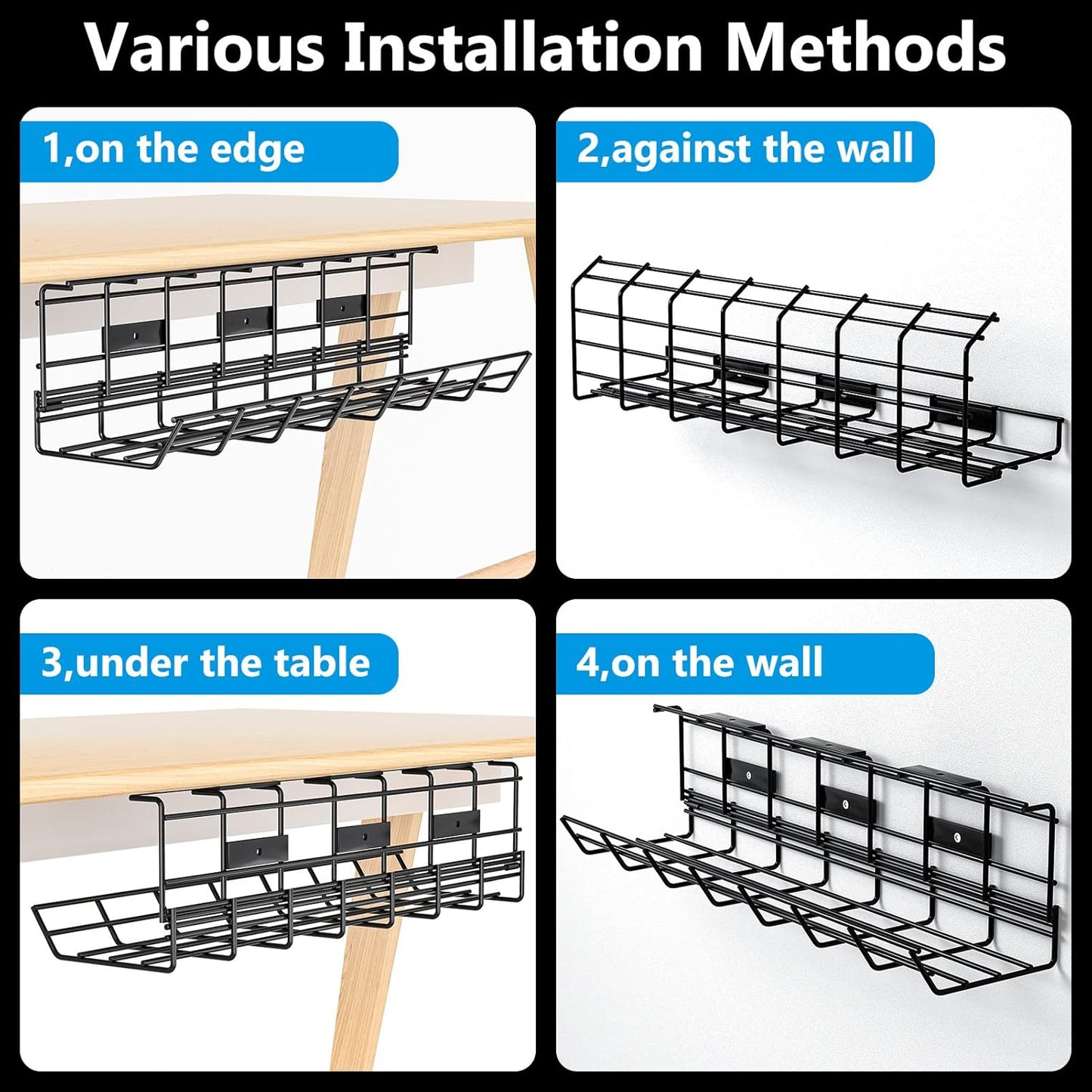 Various Installation Methods

1,on the edge

2,against the wall

3,under the table

4,on the wall