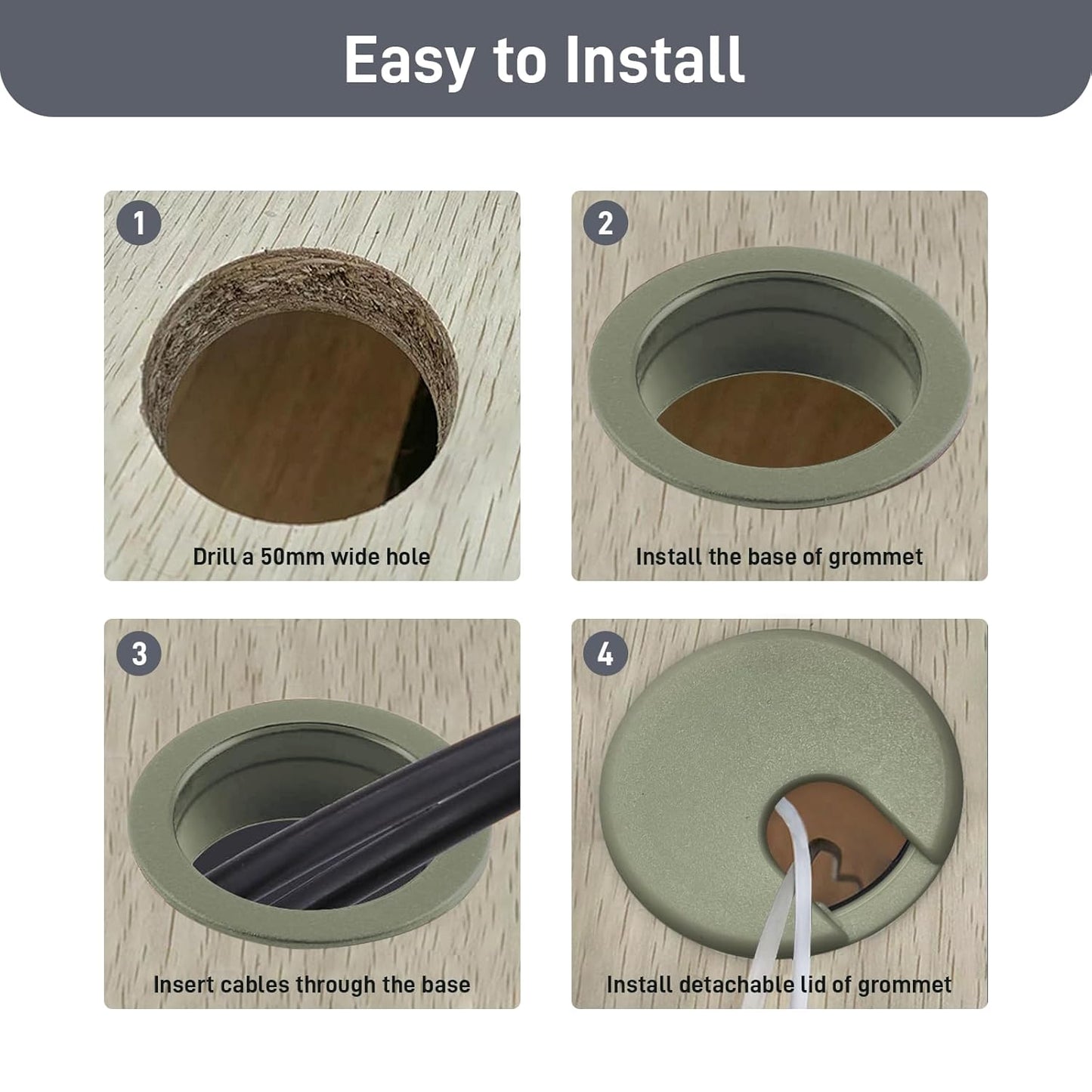 Easy to Install

1
Drill a 50mm wide hole

2
Install the base of grommet

3
Insert cables through the base

4
Install detachable lid of grommet