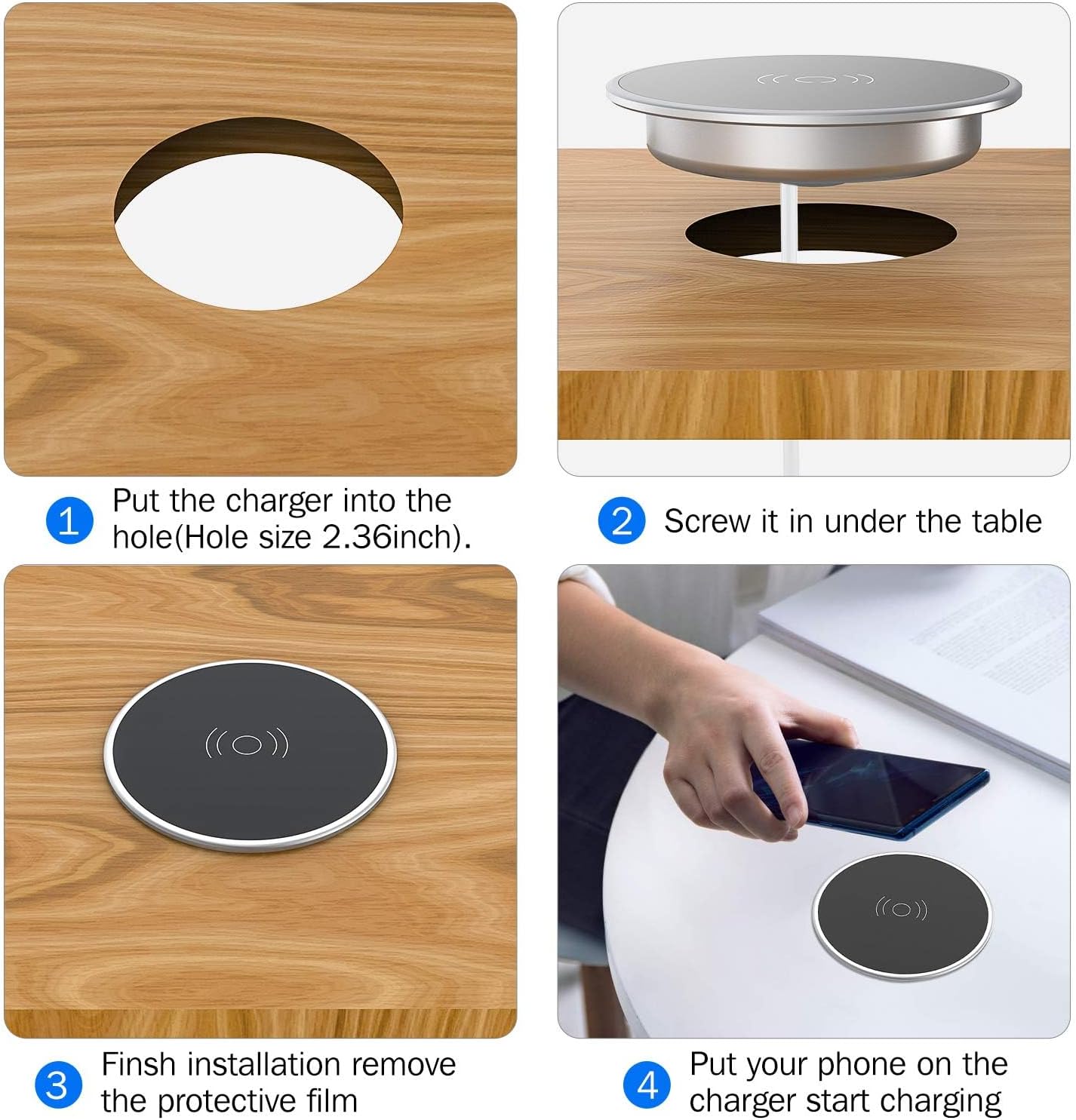 1 Put the charger into the hole(Hole size 2.36inch).

2 Screw it in under the table

3 Finsh installation remove the protective film

4 Put your phone on the charger start charging