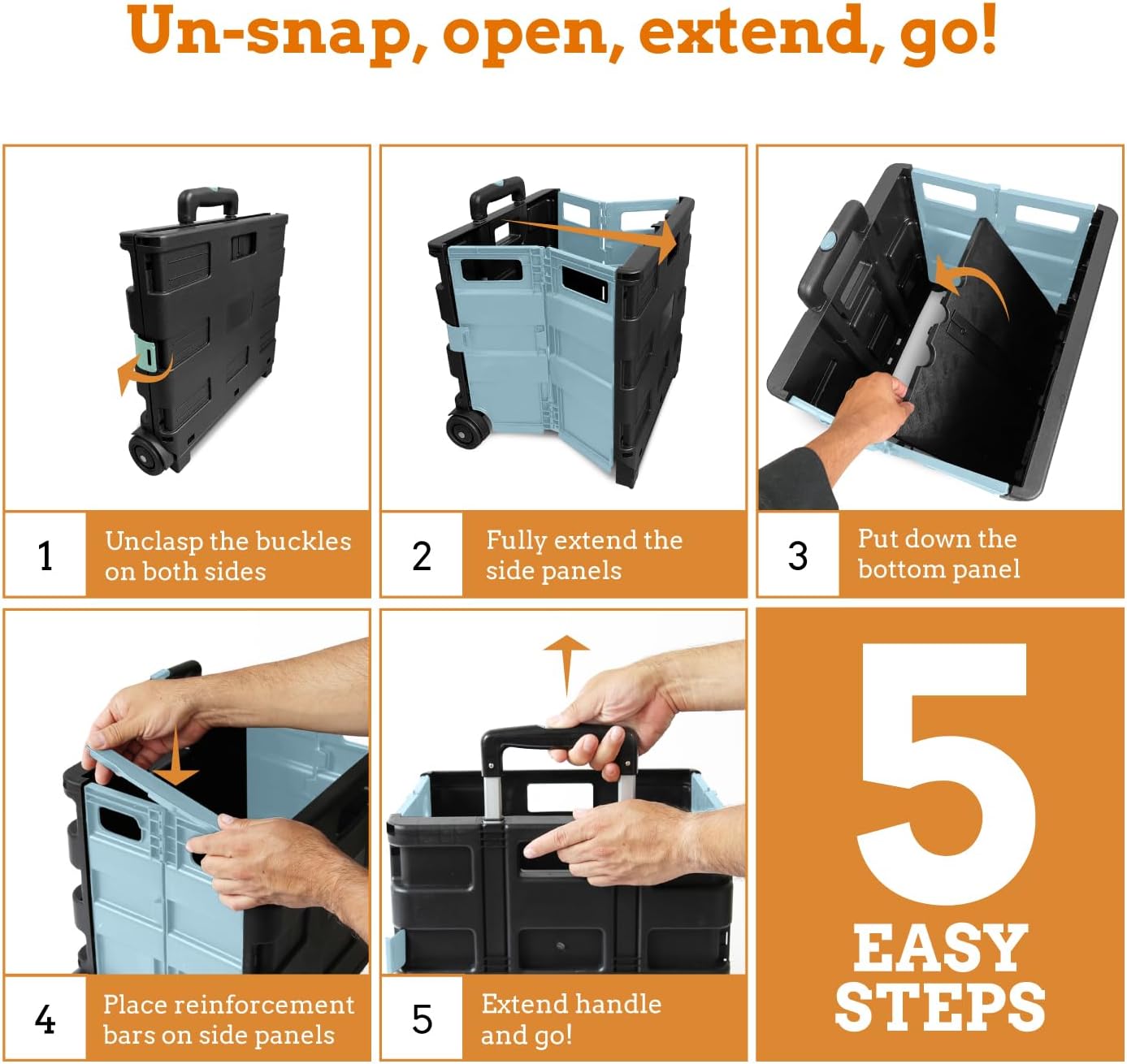 Un-snap, open, extend, go!

1 Unclasp the buckles on both sides

2 Fully extend the side panels

3 Put down the bottom panel

4 Place reinforcement bars on side panels

5 Extend handle and go!

5 EASY STEPS