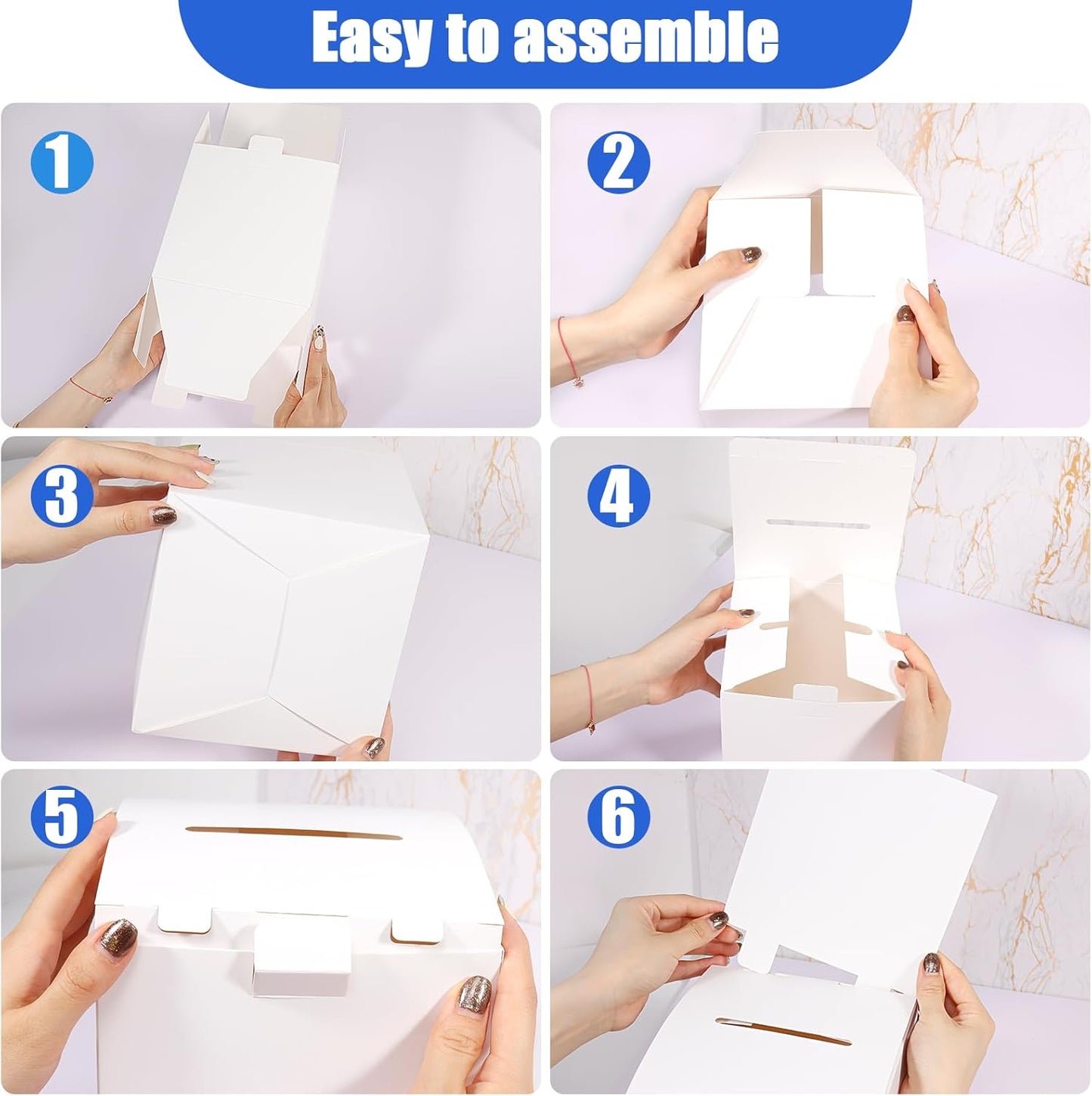 Easy to assemble

1

2

3

4

5

6