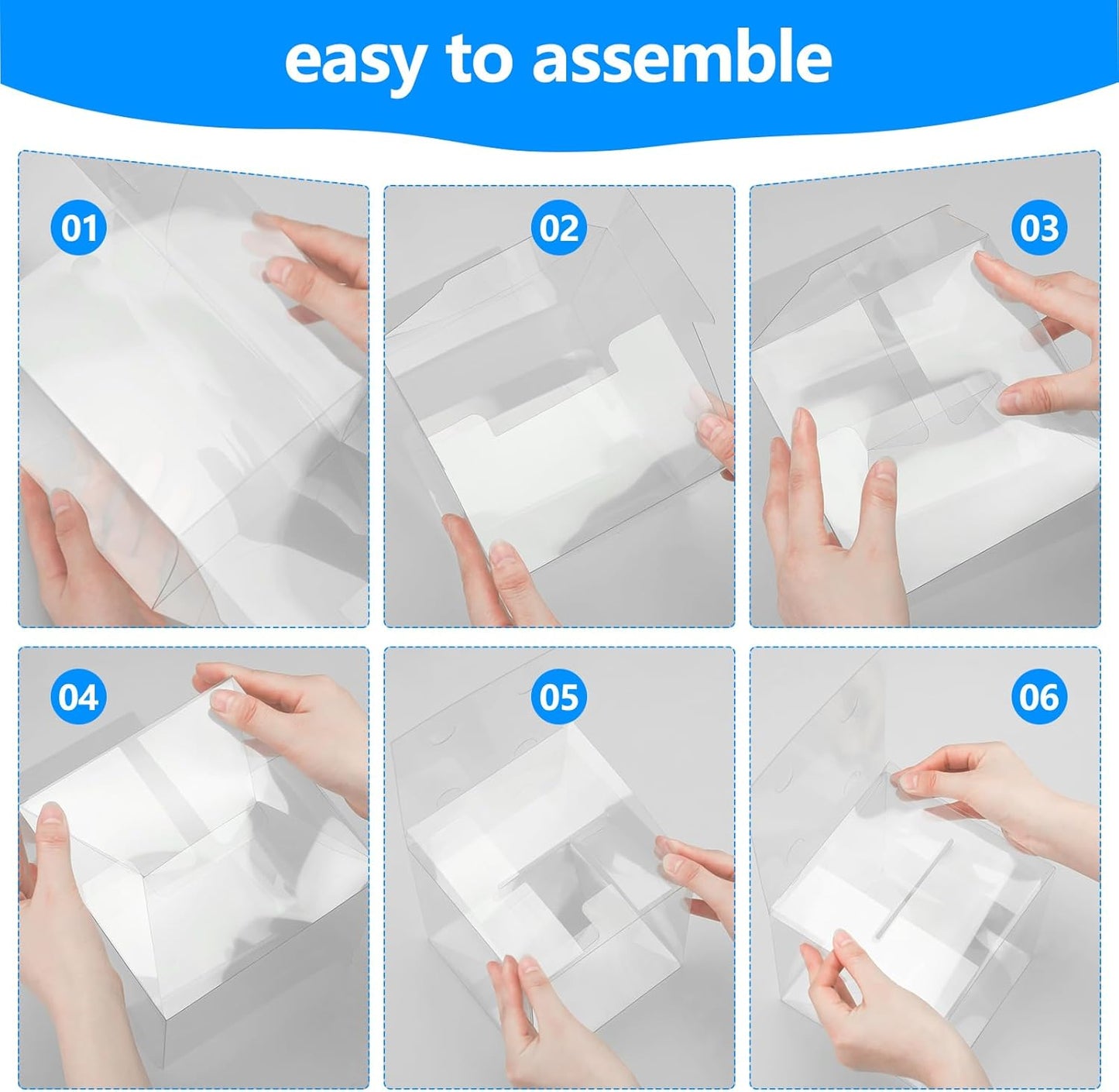 easy to assemble

01

02

03

04

05

06