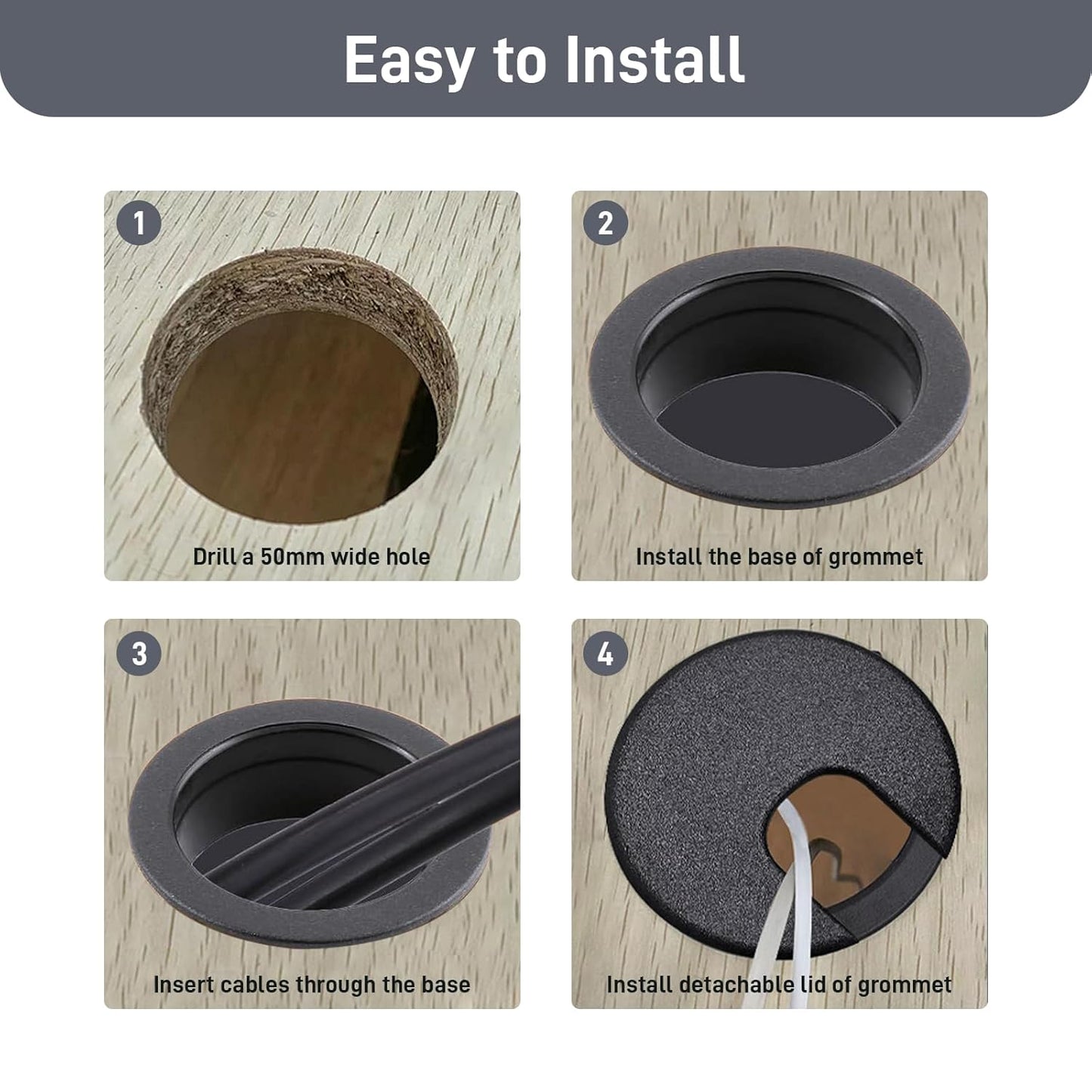 Easy to Install

1

Drill a 50mm wide hole

2

Install the base of grommet

3

Insert cables through the base

4

Install detachable lid of grommet