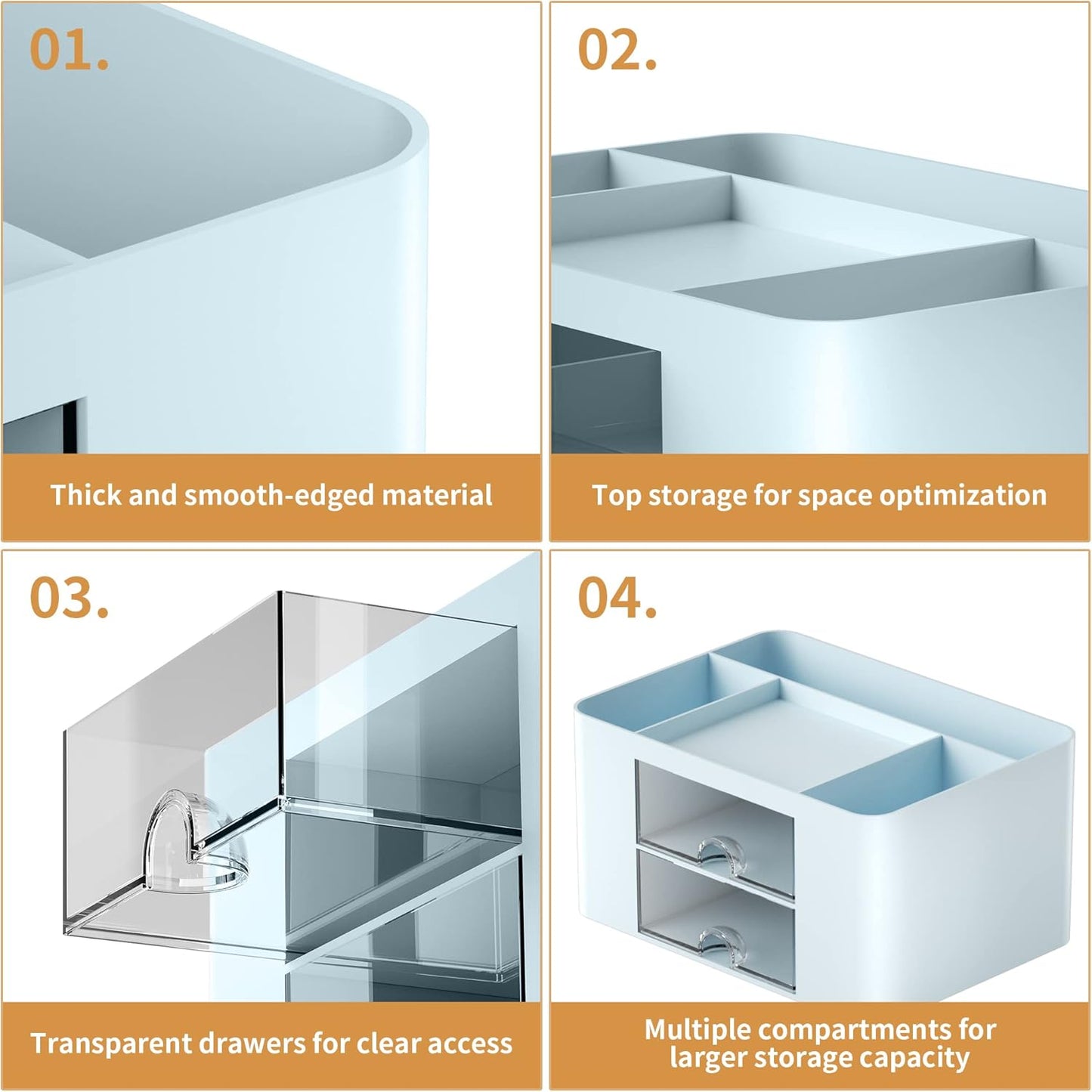 01.

Thick and smooth-edged material

02.

Top storage for space optimization

03.

Transparent drawers for clear access

04.

Multiple compartments for larger storage capacity