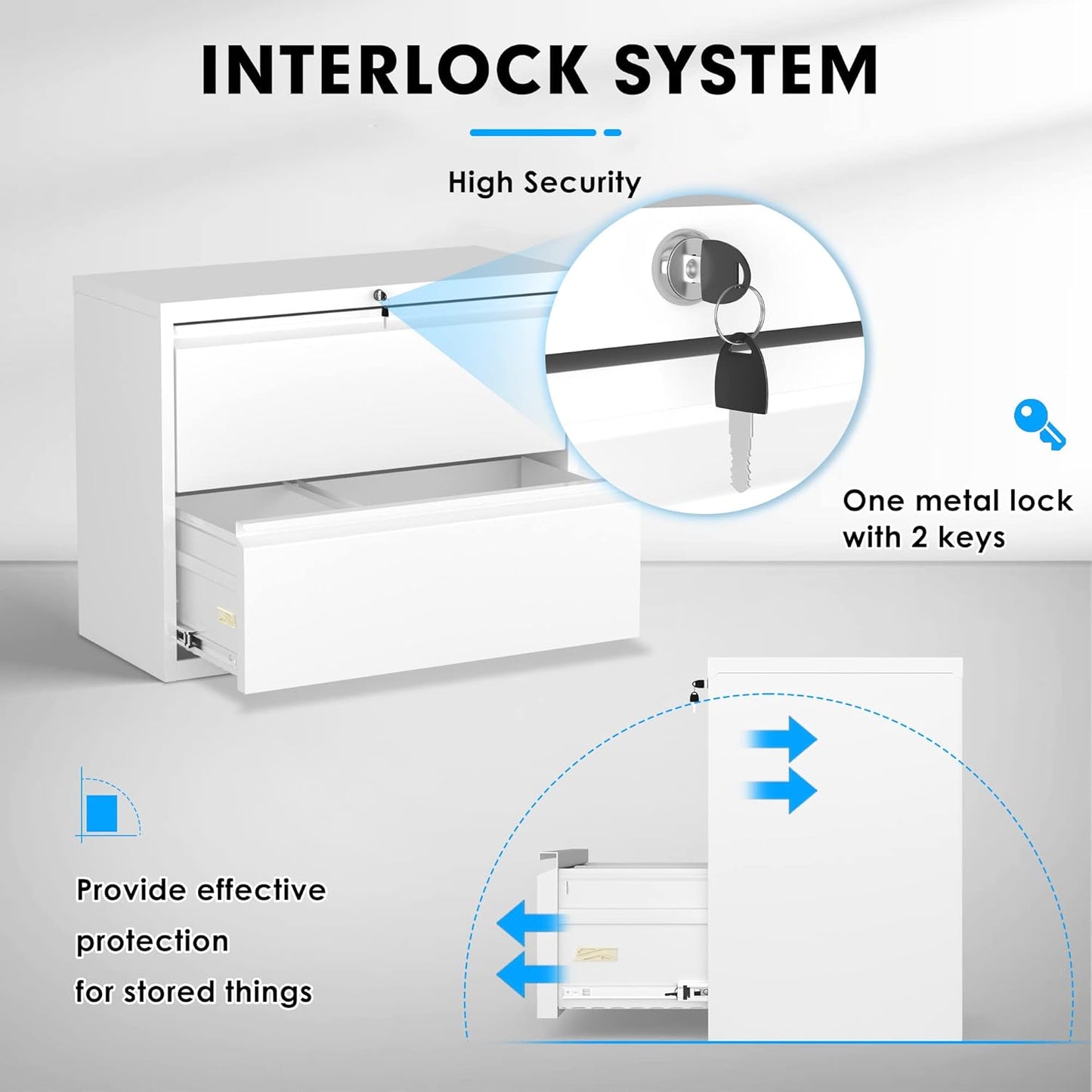 INTERLOCK SYSTEM

High Security

One metal lock with 2 keys

Provide effective protection for stored things