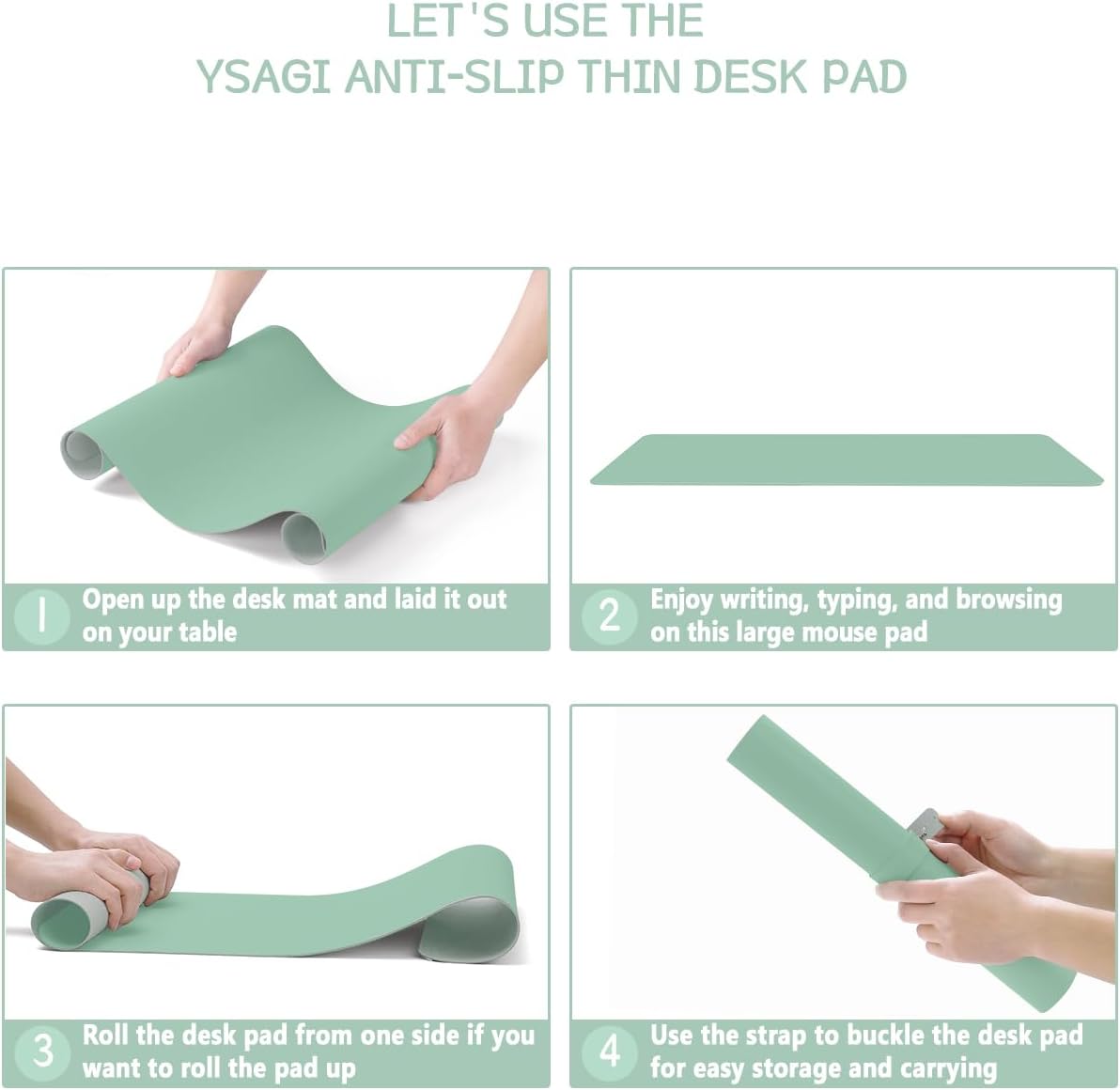 LET'S USE THE
YSAGI ANTI-SLIP THIN DESK PAD

1 Open up the desk mat and laid it out on your table

2 Enjoy writing, typing, and browsing on this large mouse pad

3 Roll the desk pad from one side if you want to roll the pad up

4 Use the strap to buckle the desk pad for easy storage and carrying