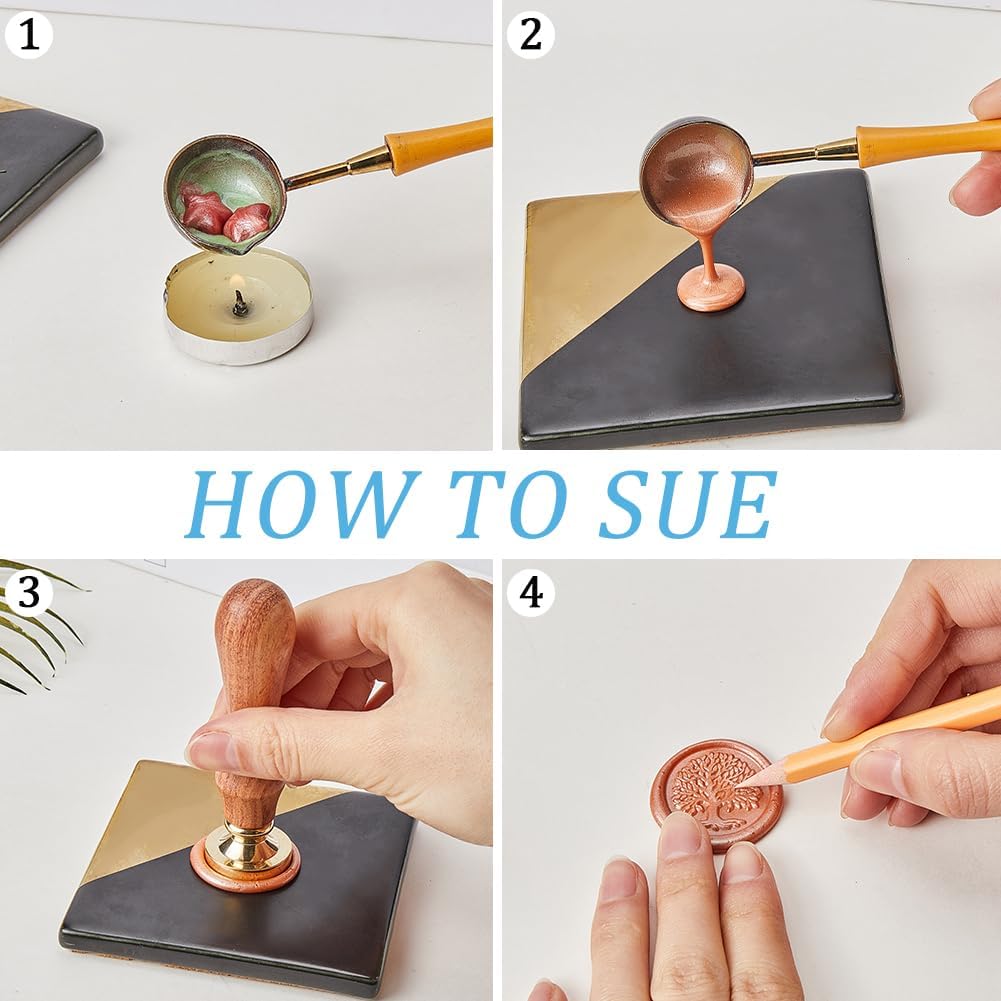 1

2

HOW TO SUE

3

4